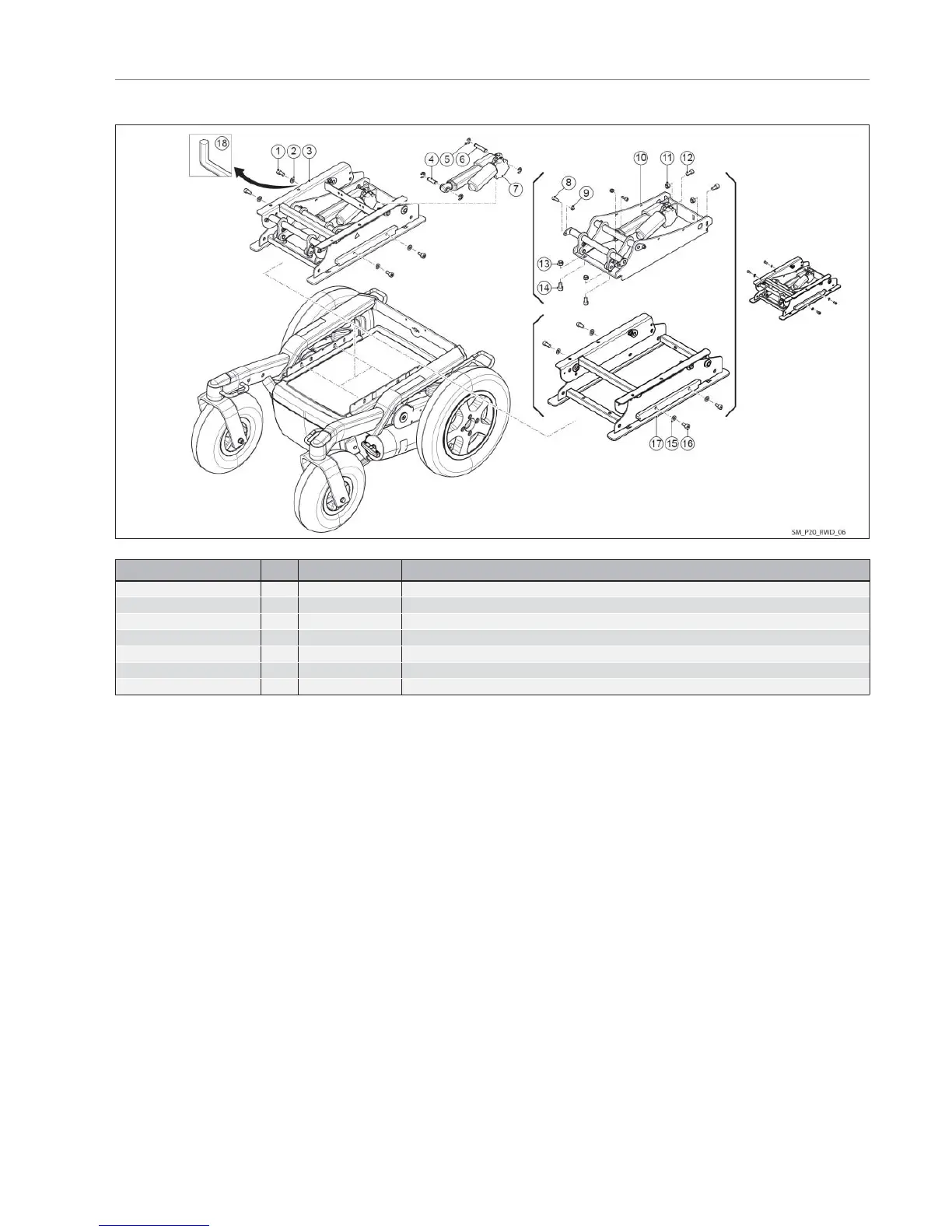 18
1 2 3
4 5 6
7
8 9
10
11 12
13
14
17 15 16
SM_P20_RWD_06