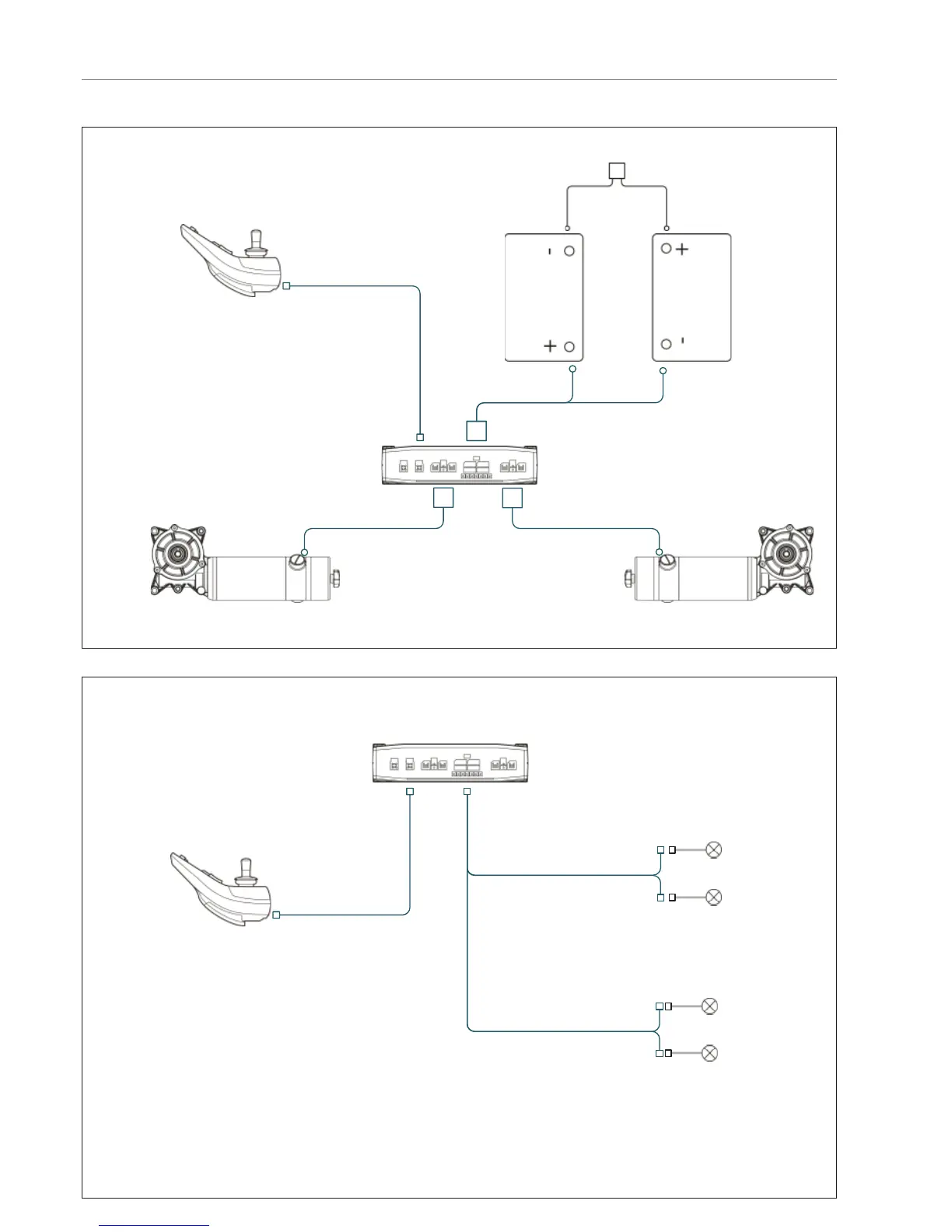 -

+

+

-