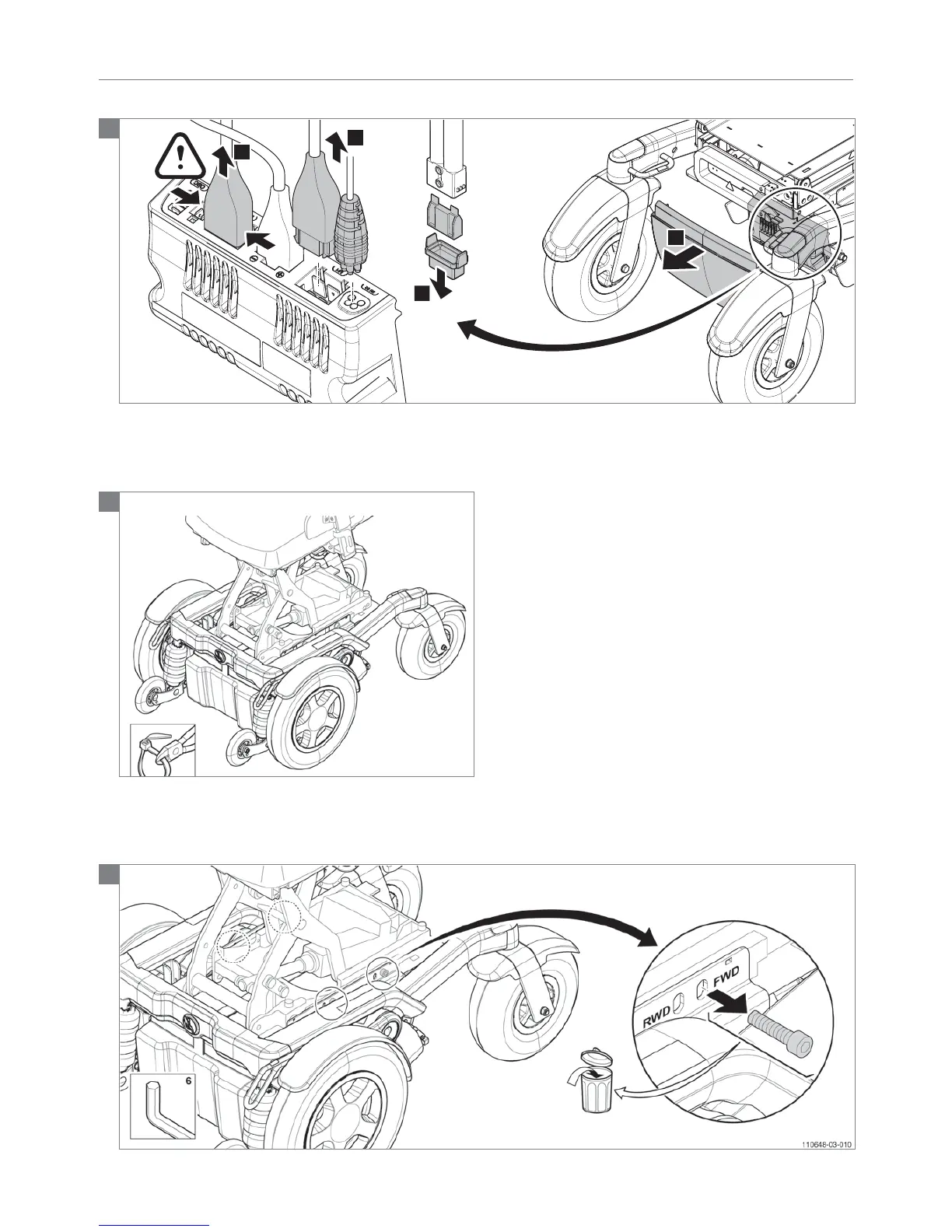 RWD
FWD
6
110648-03-010