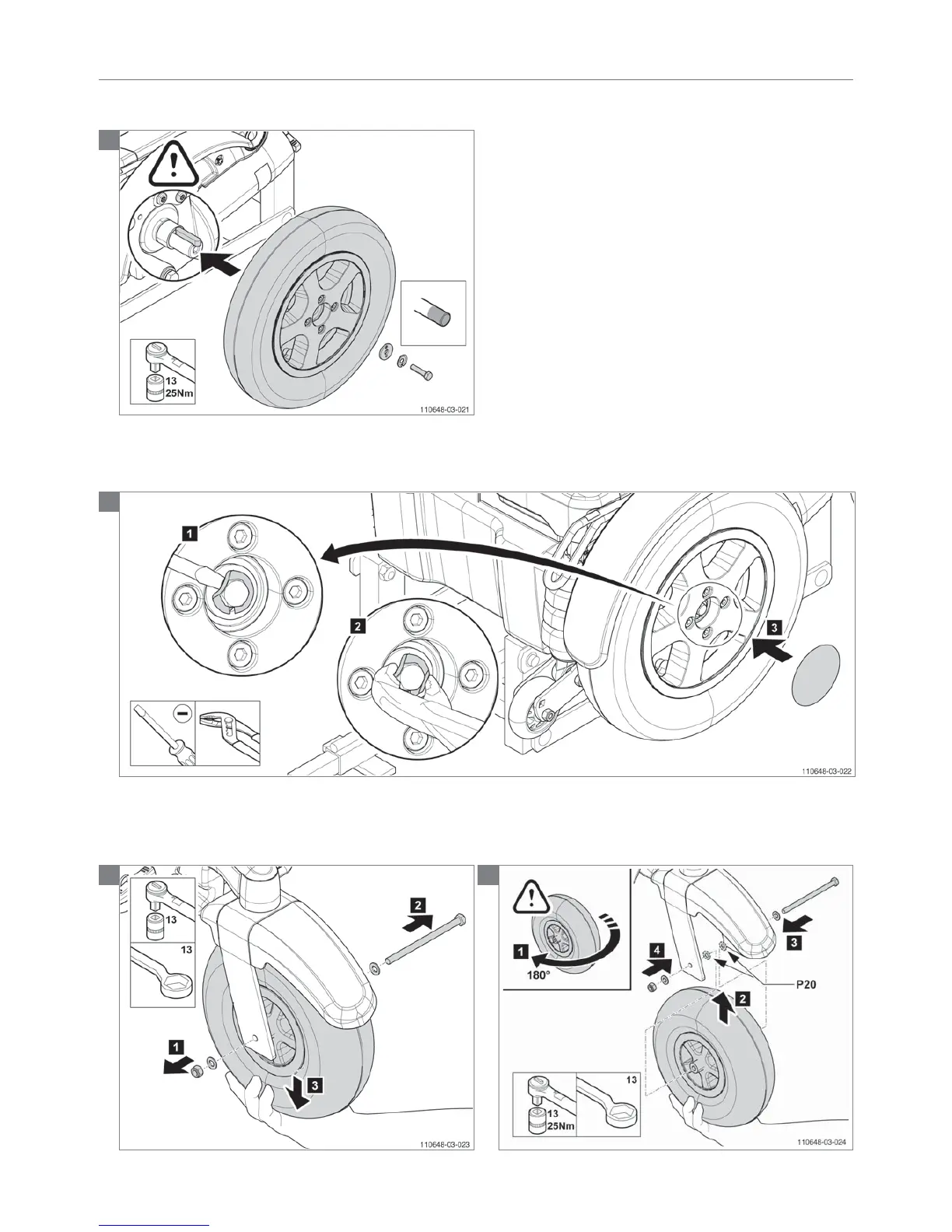 13
25Nm

110648-03-021

1

2

3

110648-03-022

13

13

2

1

3

110648-03-023

1
180°

4

3

P20

2

13

13
25Nm

110648-03-024