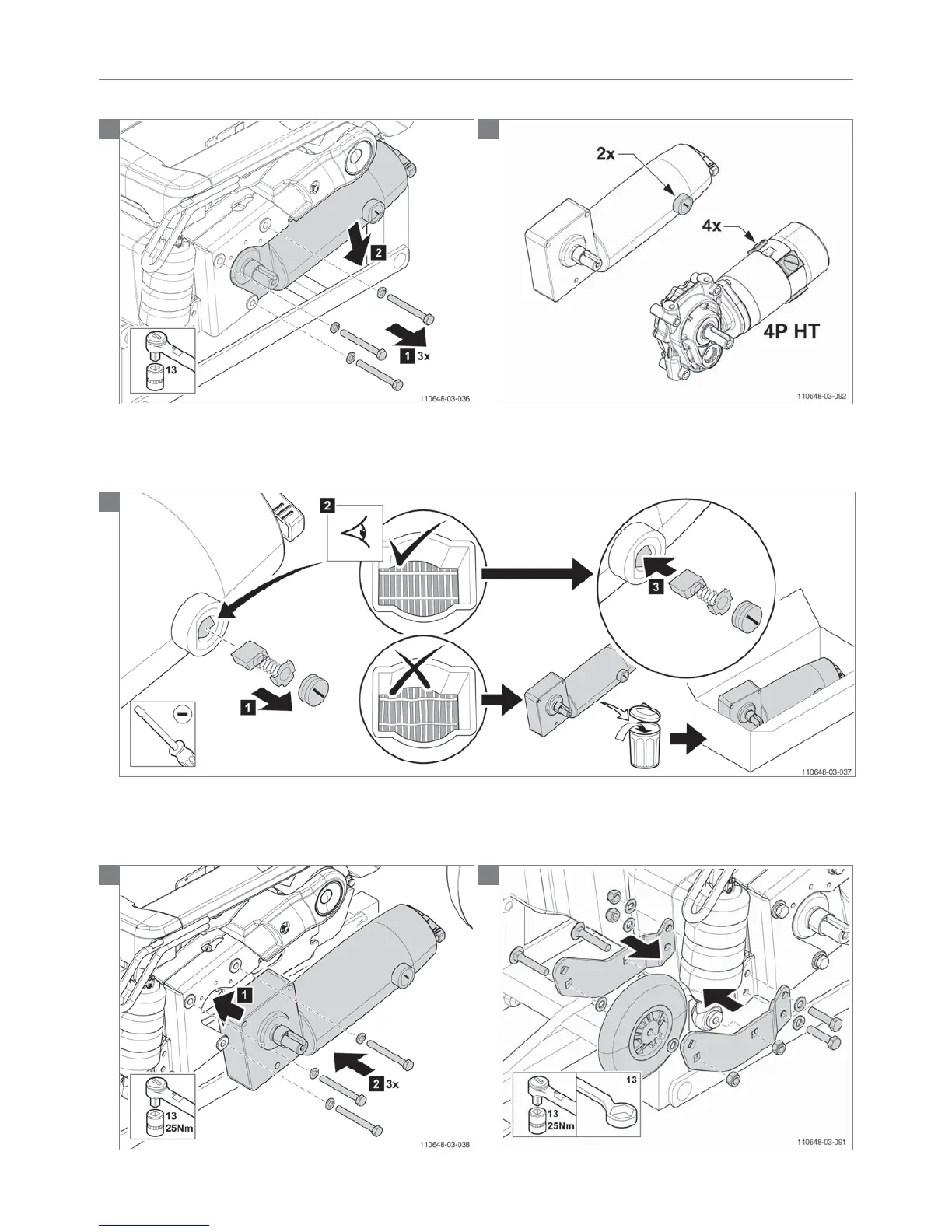 2

1 3x

13

110648-03-036

2x

4x

4P HT

110648-03-092

2

3

1

110648-03-037

1

2 3x

13
25Nm

110648-03-038

13

13
25Nm

110648-03-091