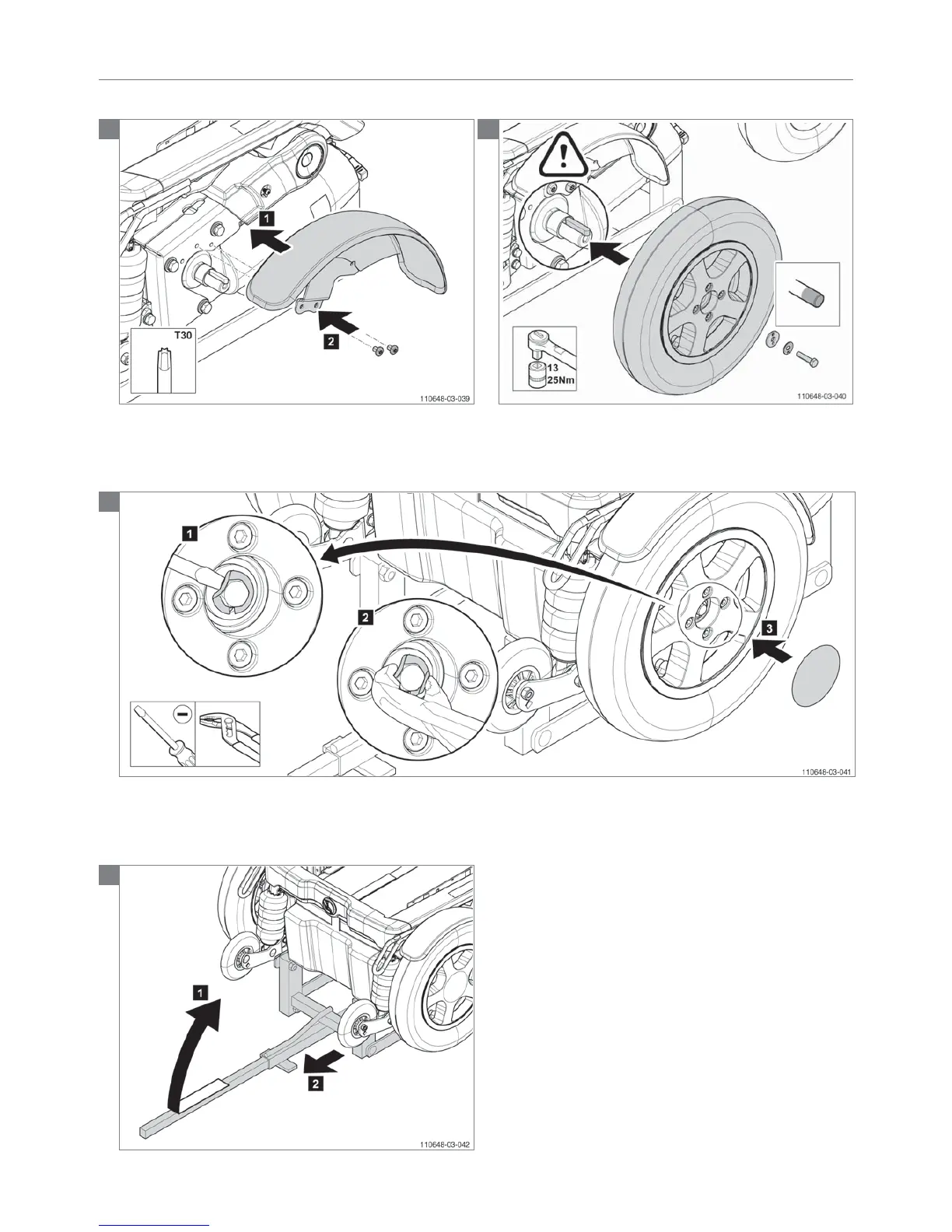 1

2

T30

110648-03-039

13
25Nm

110648-03-040

1

2

3

110648-03-041

1

2

110648-03-042