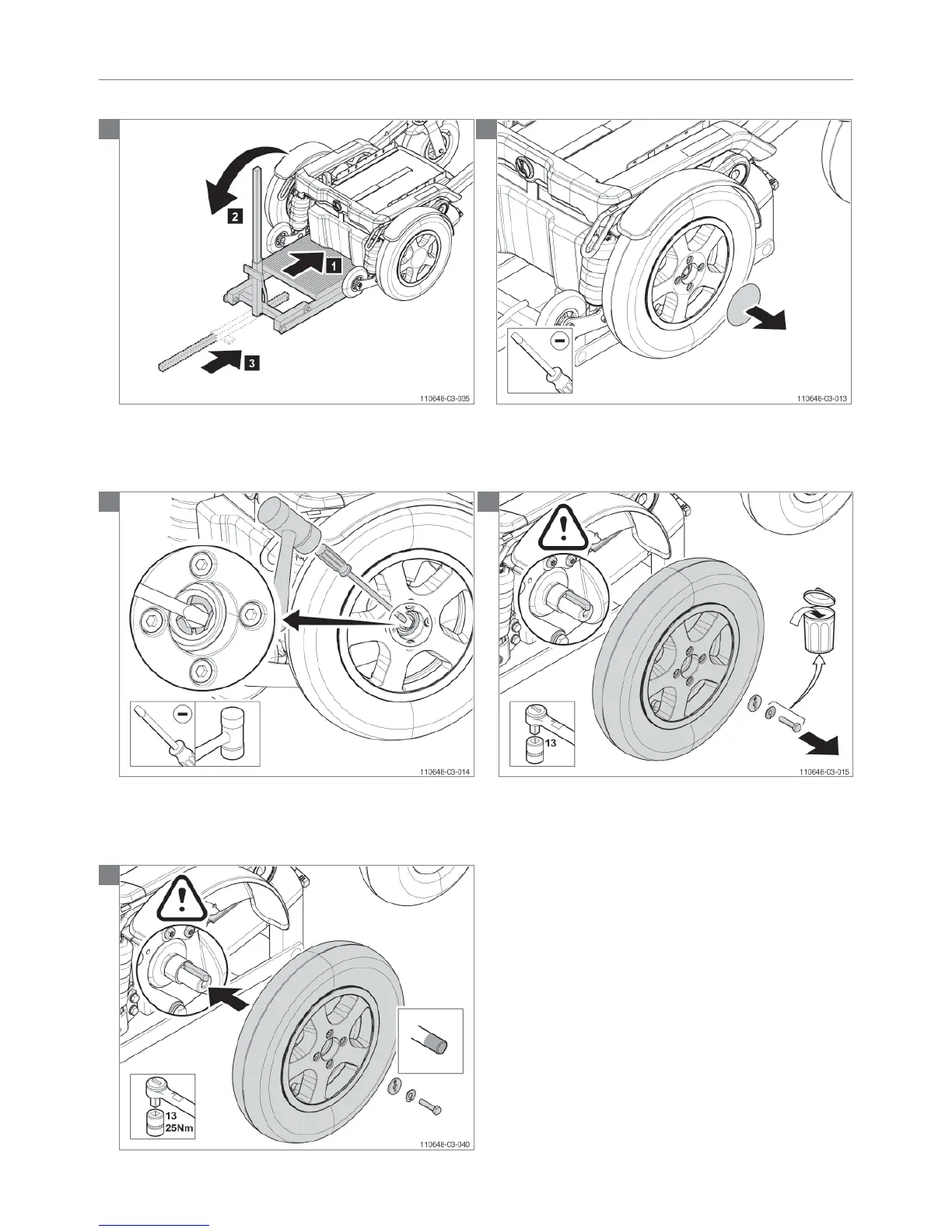 2

1

3

110648-C3-035

110648-C3-013

110648-C3-014

13

110648-C3-015

13
25Nm

110648-C3-040