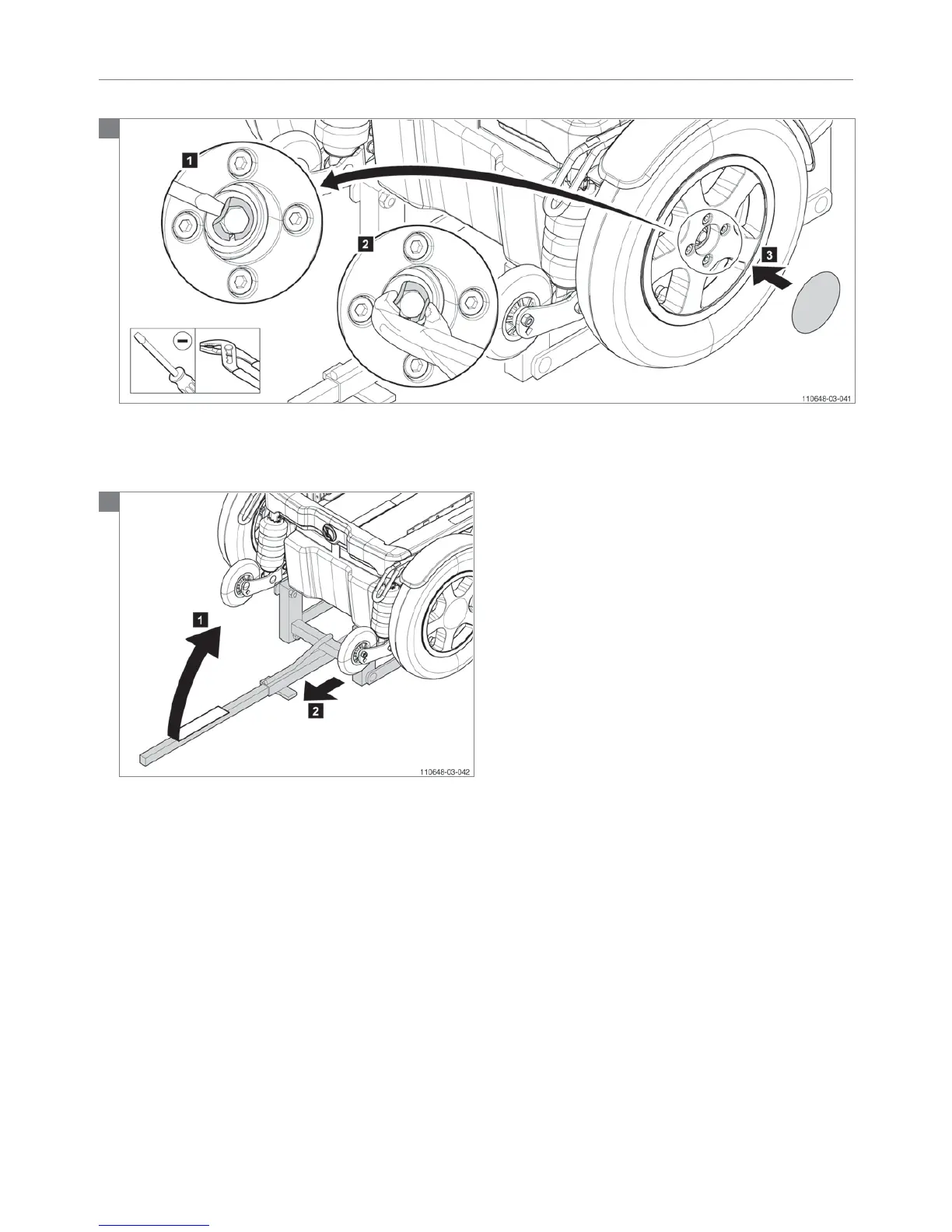 1

2

3

110648-03-041

1

2

110648-03-042