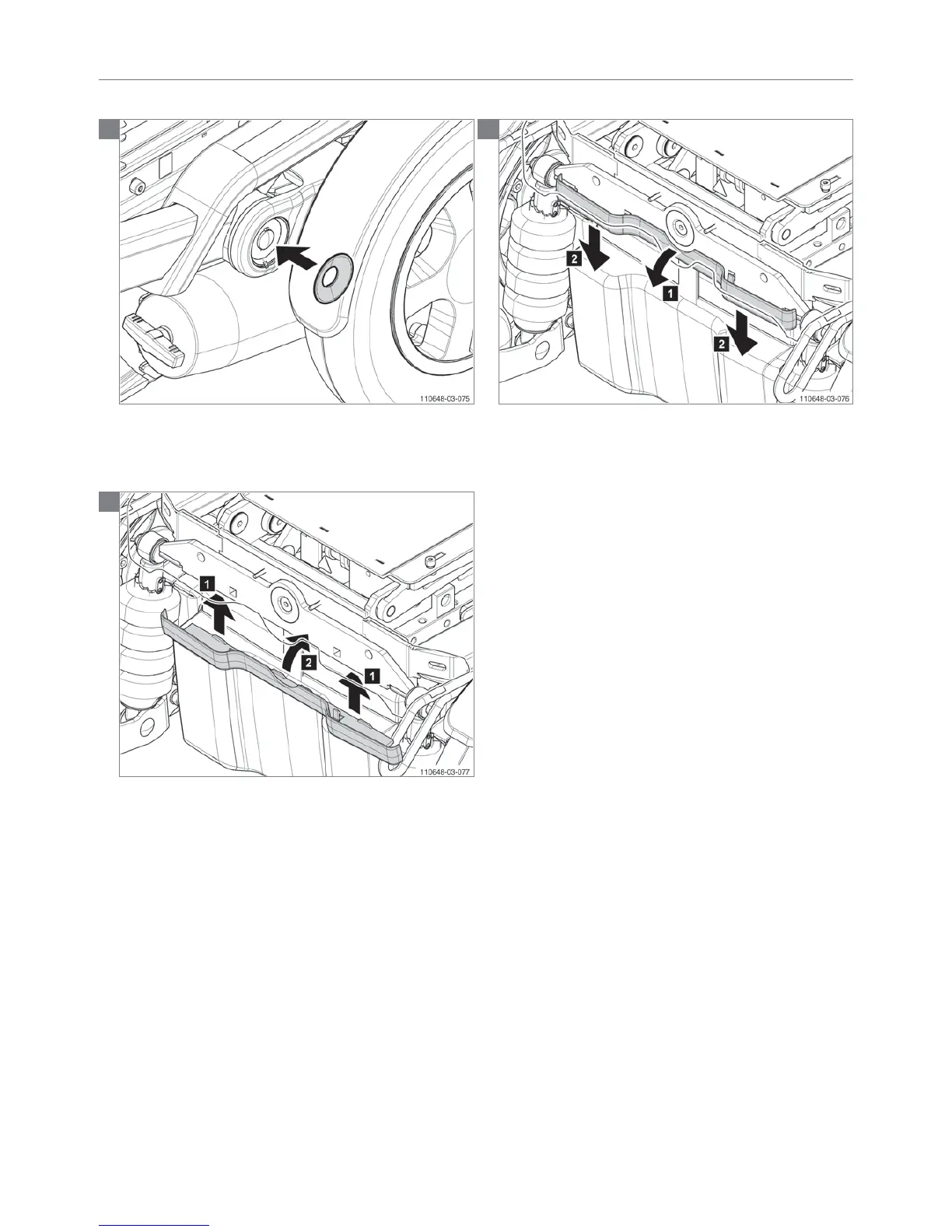 110648-C3-075

2
1
2
110648-C3-076

1
2
1
110648-C3-077