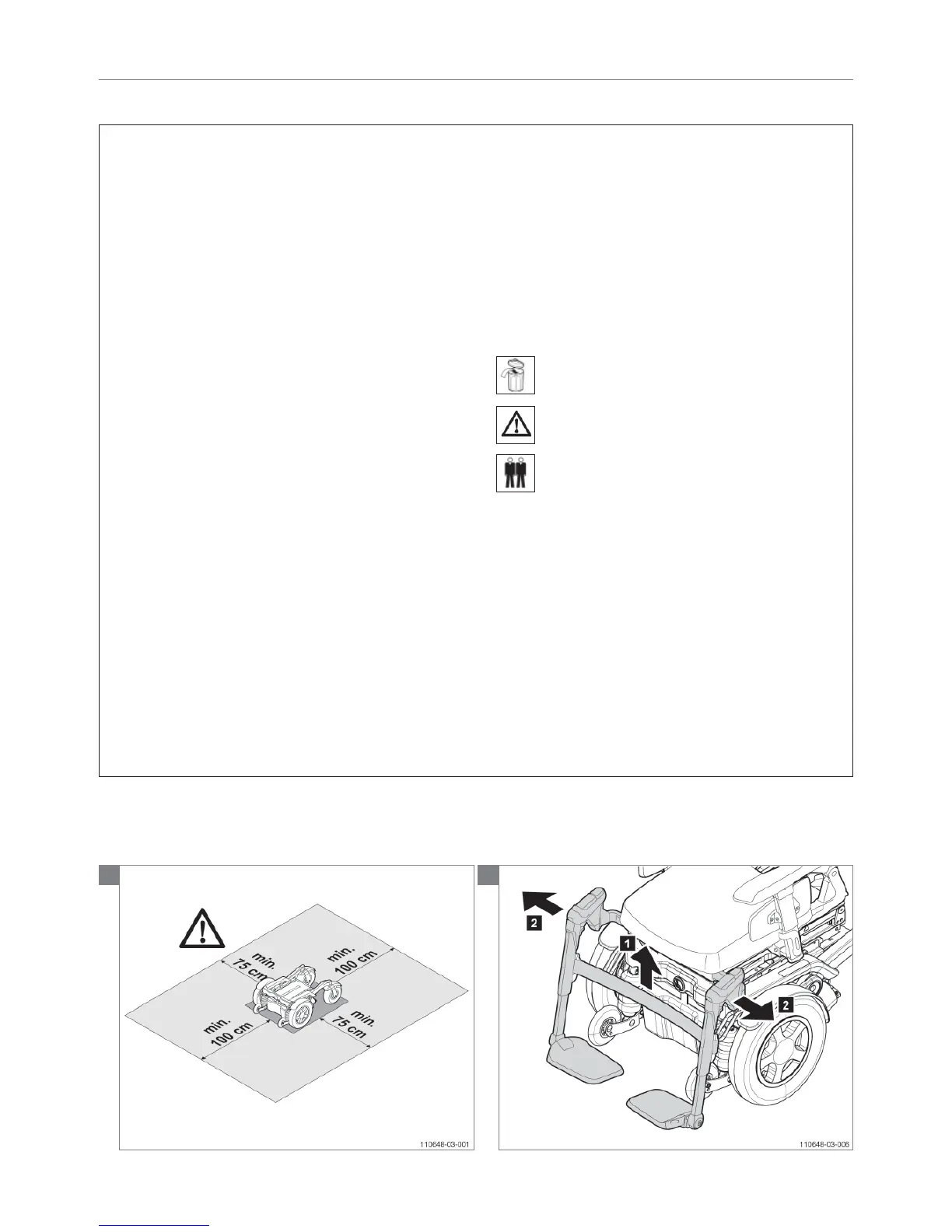 min. 75 cm

min. 100 cm

min. 100 cm

min. 75 cm

110648-C3-001

2

1

2

110648-C3-006