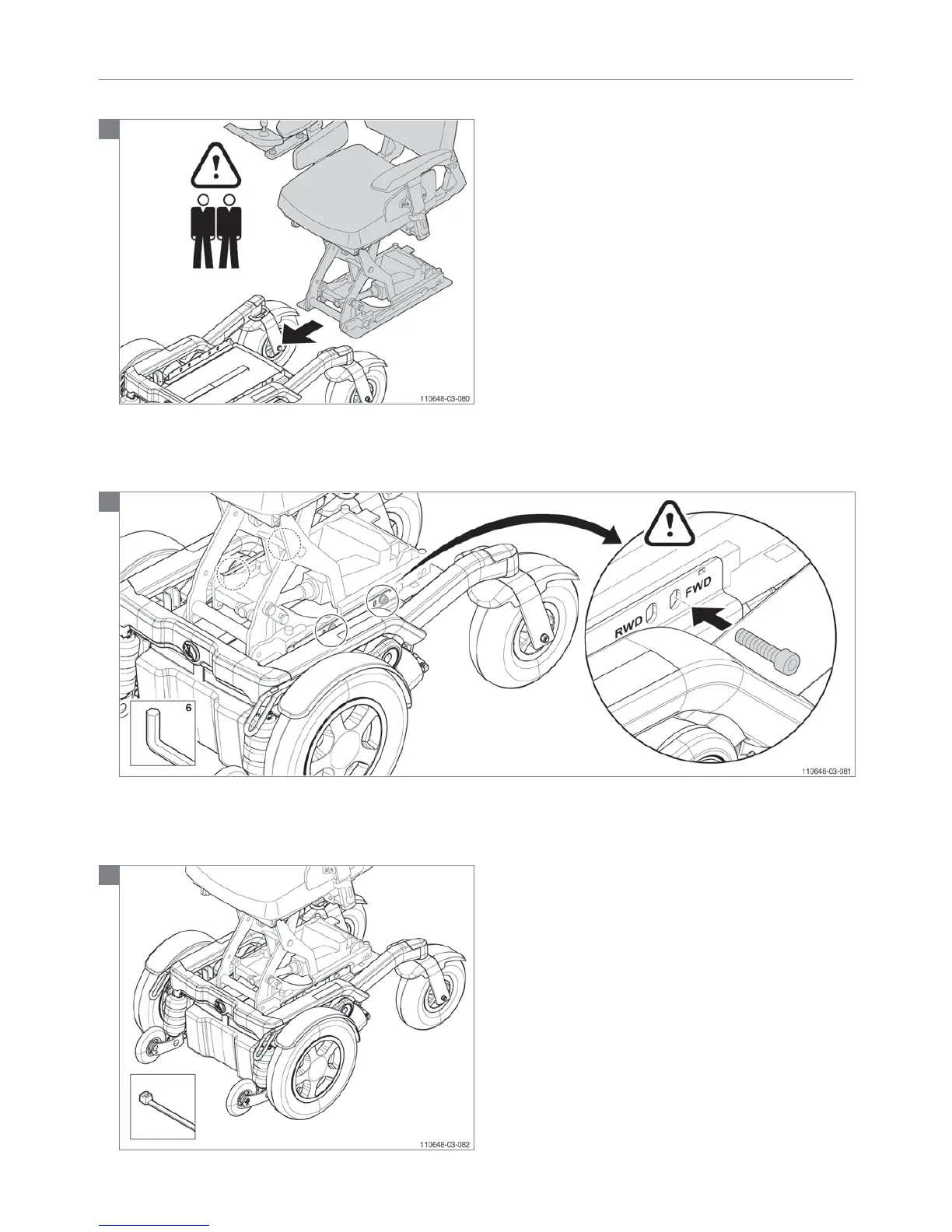 110648-03-080

RWD

FWD

6

110648-03-081

110648-03-082