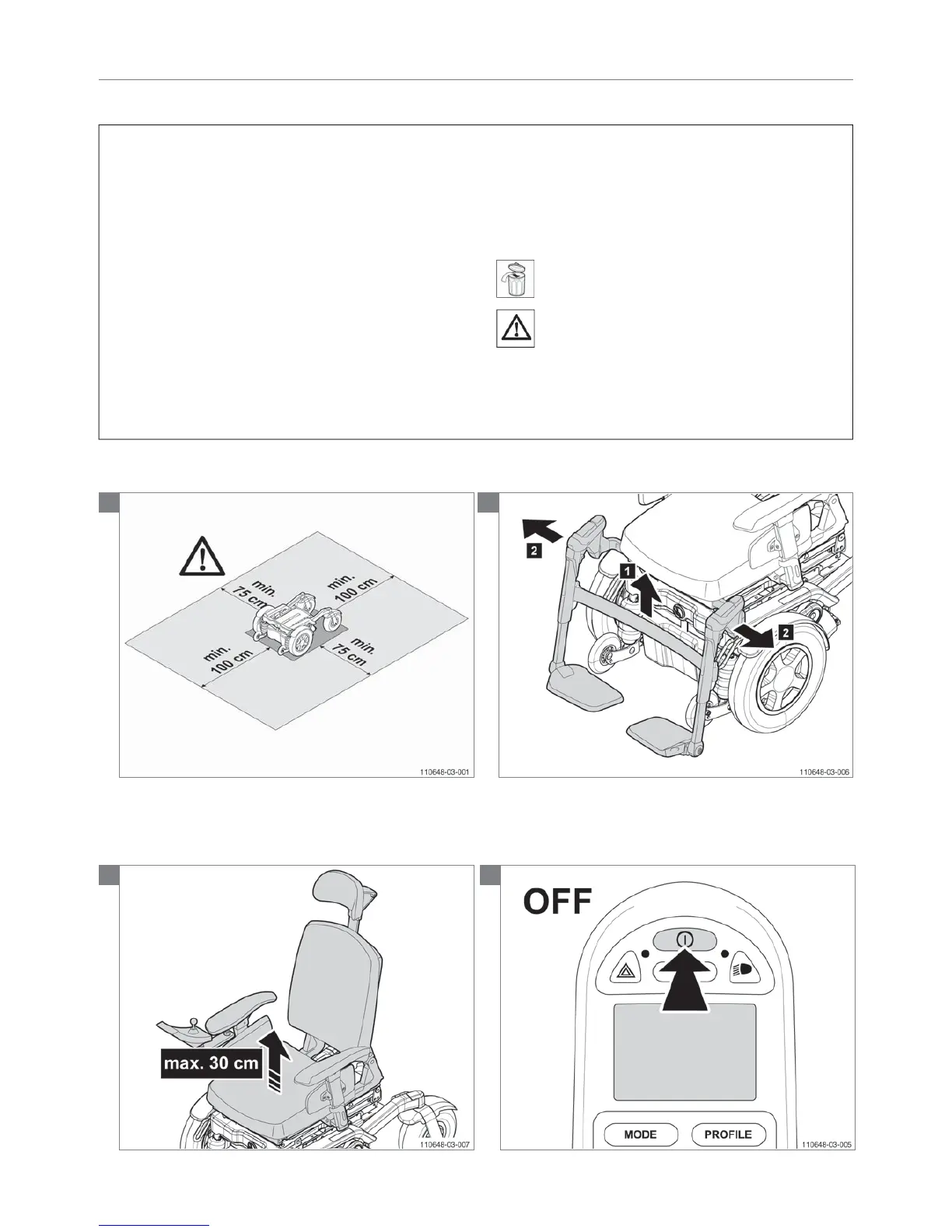 min. 75 cm

min. 100 cm

min. 100 cm

min. 75 cm

110648-C3-001

2

1

2

110648-C3-006

max. 30 cm

110648-C3-007

OFF

MODE

PROFILE

110648-C3-005