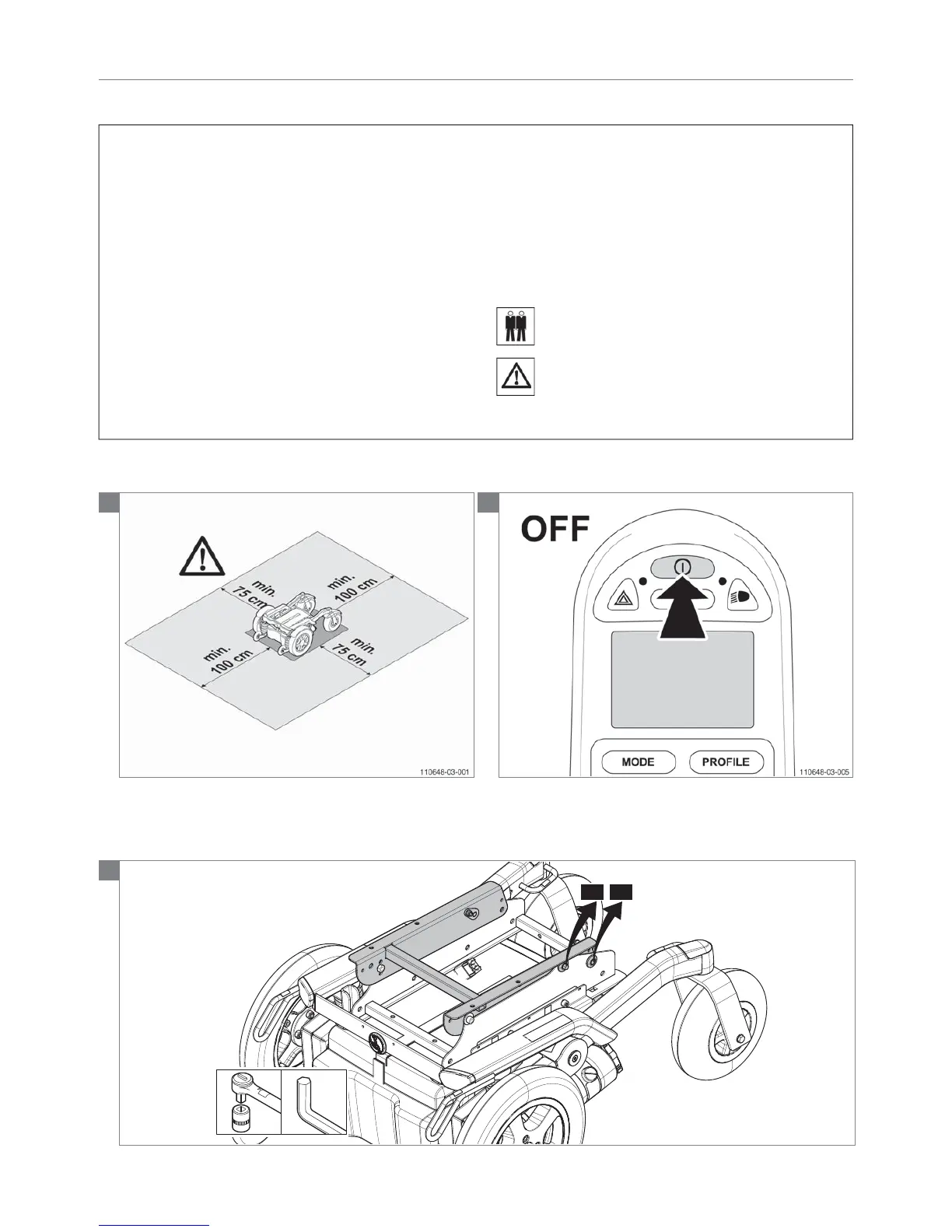 min. 75 cm

min. 100 cm

min. 100 cm

min. 75 cm

110648-03-001

OFF

MODE

PROFILE

110648-03-005