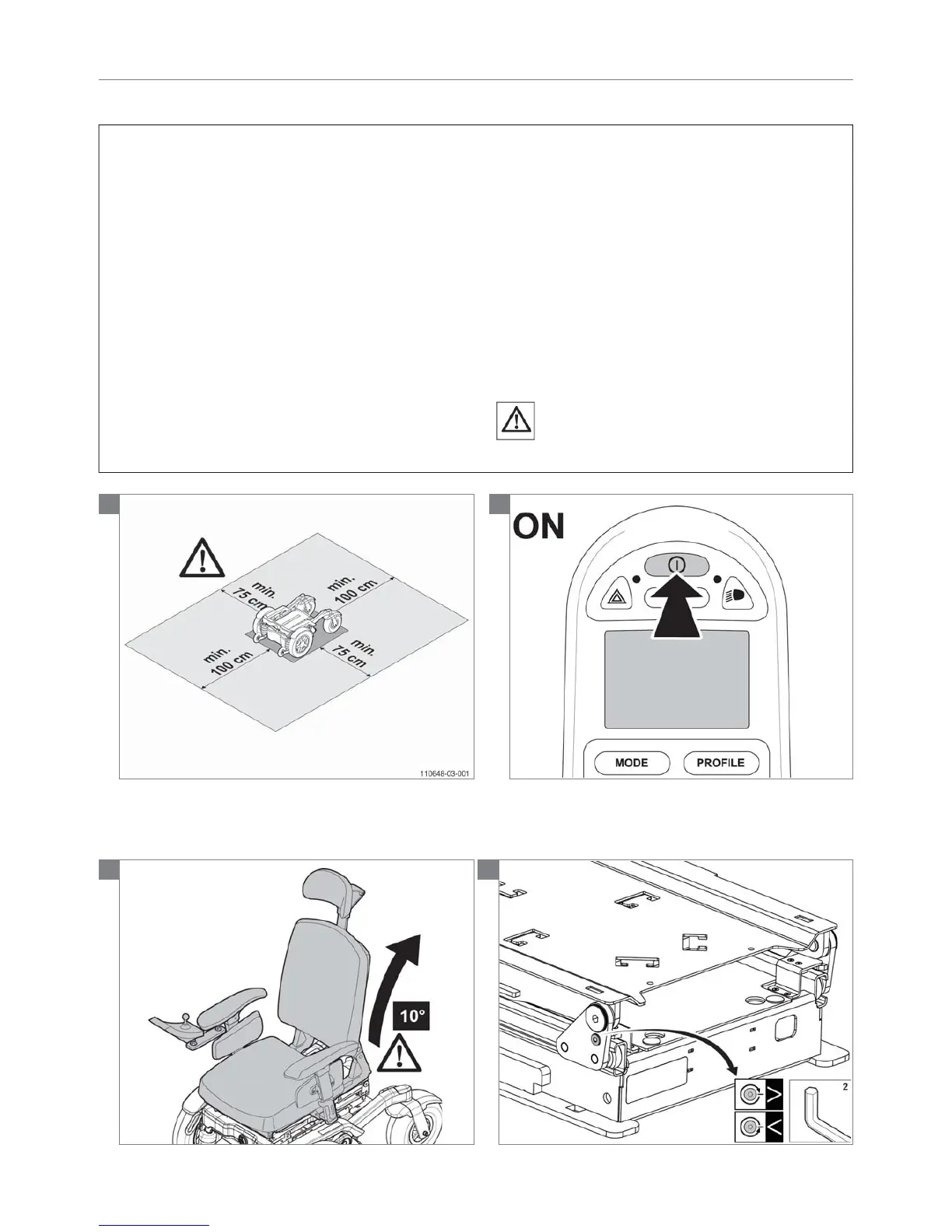 min. 75 cm

min. 100 cm

min. 100 cm

min. 75 cm

110648-03-001

ON

MODE

PROFILE

10°

2