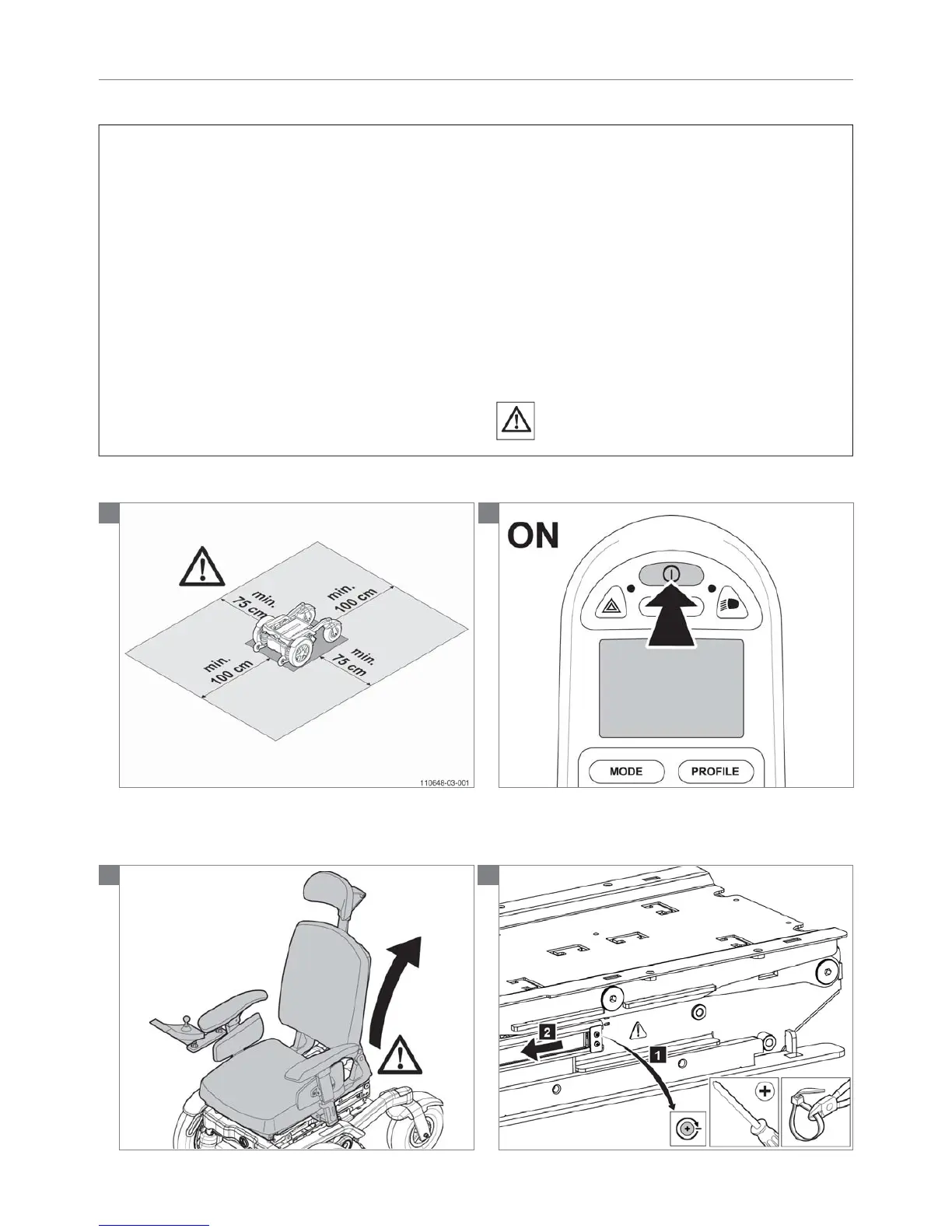 min. 75 cm

min. 100 cm

min. 100 cm

min. 75 cm

110648-03-001

ON

MODE

PROFILE

2

1