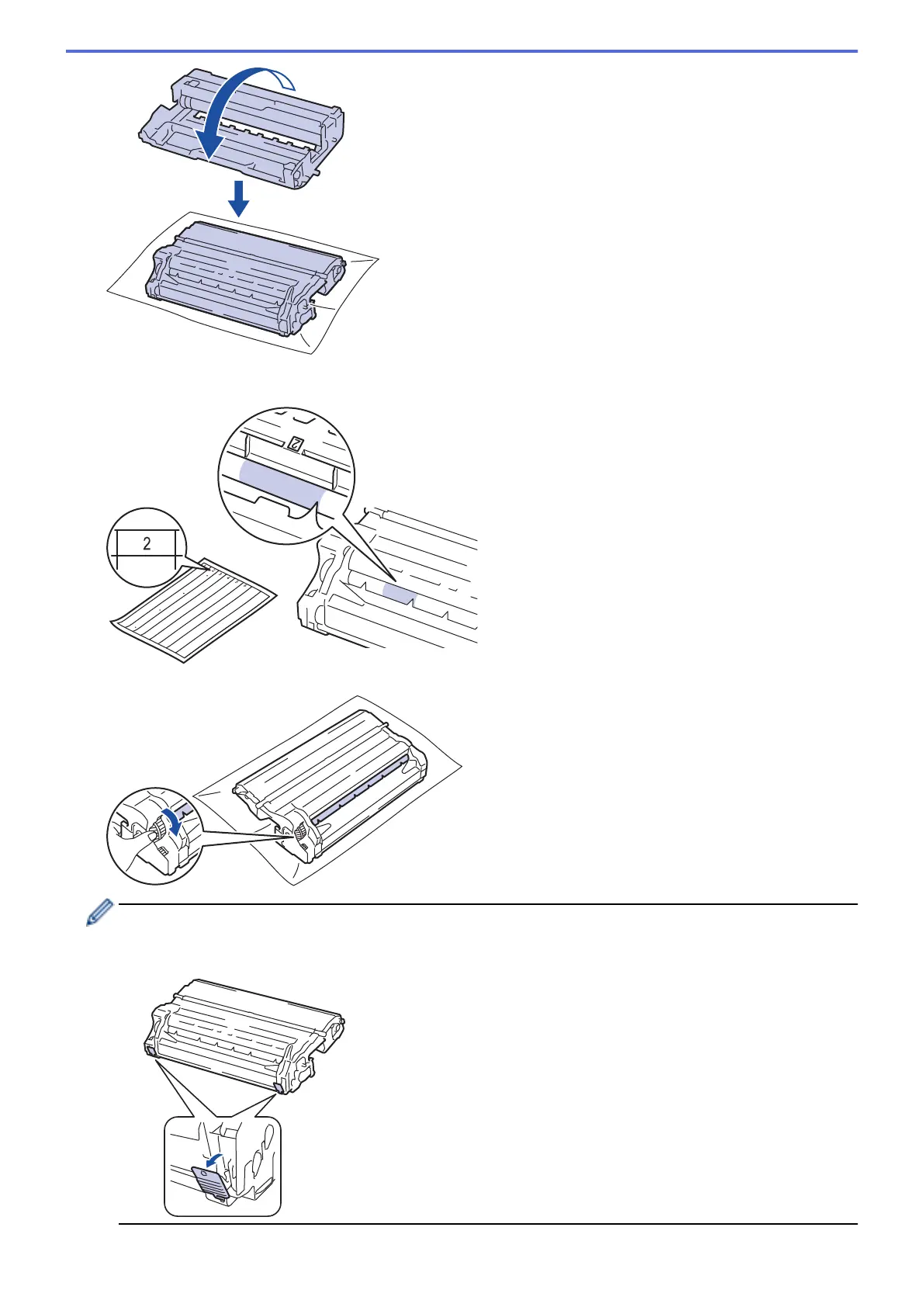 2

2