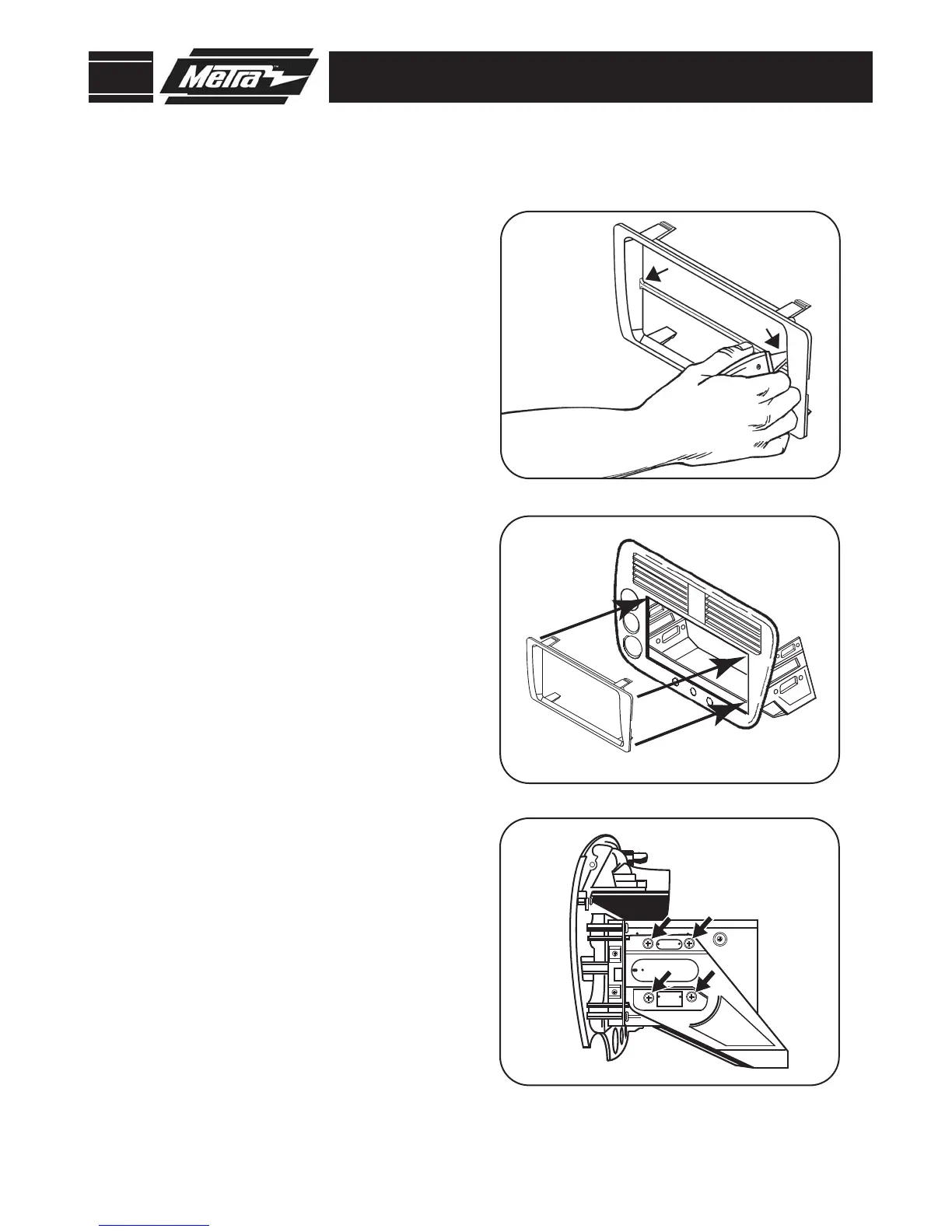 Metra™