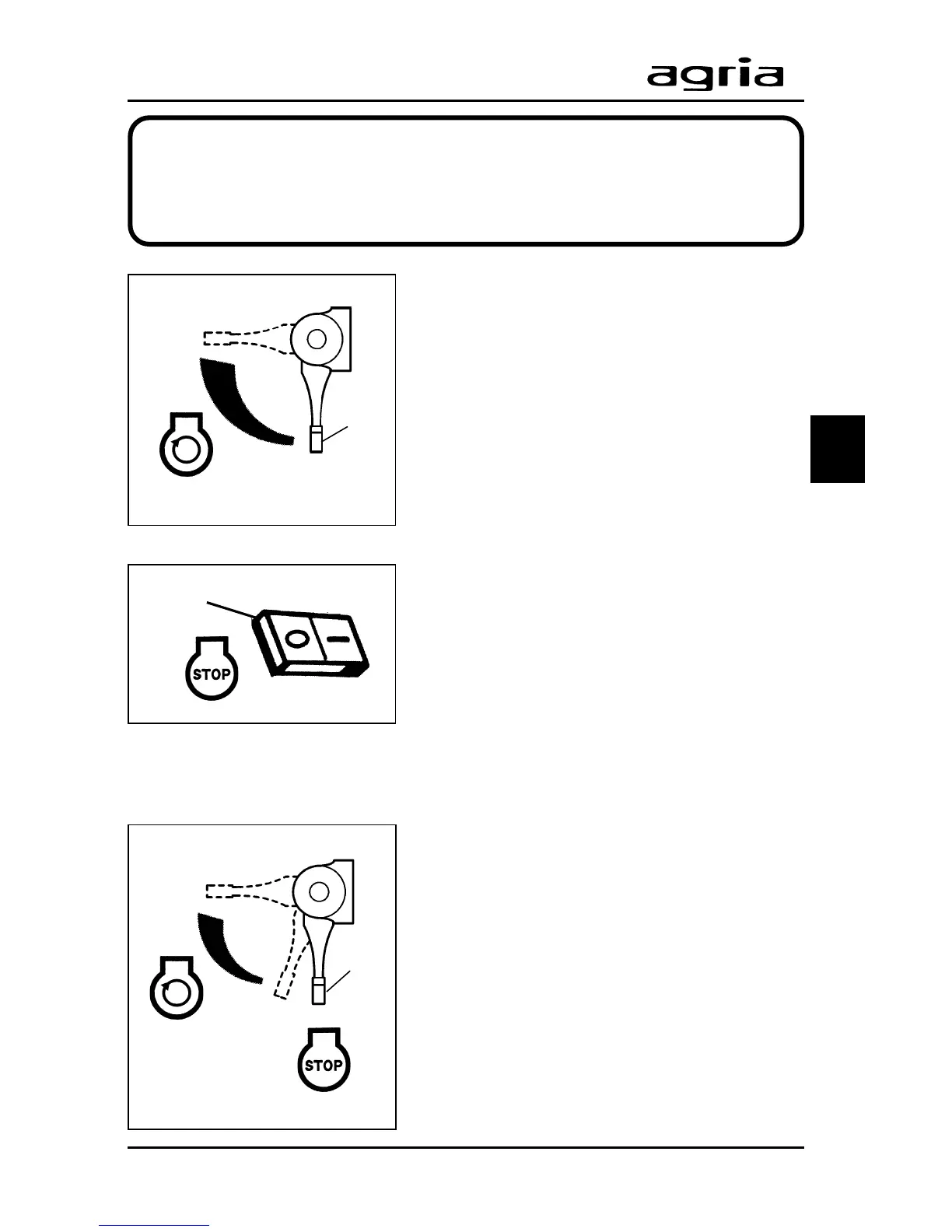 agria

STOP

STOP