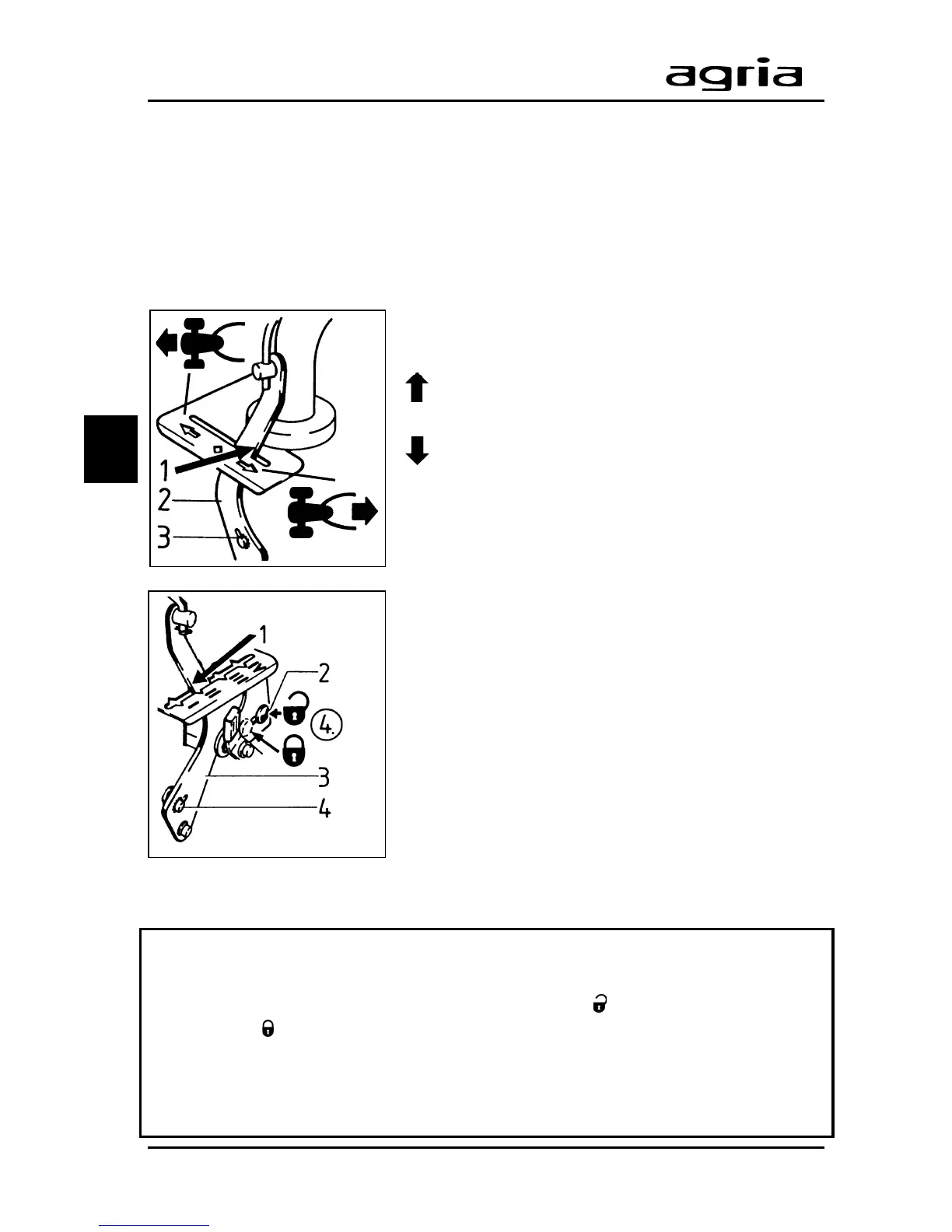 agria

1
2
3

1
2
4.
3
4