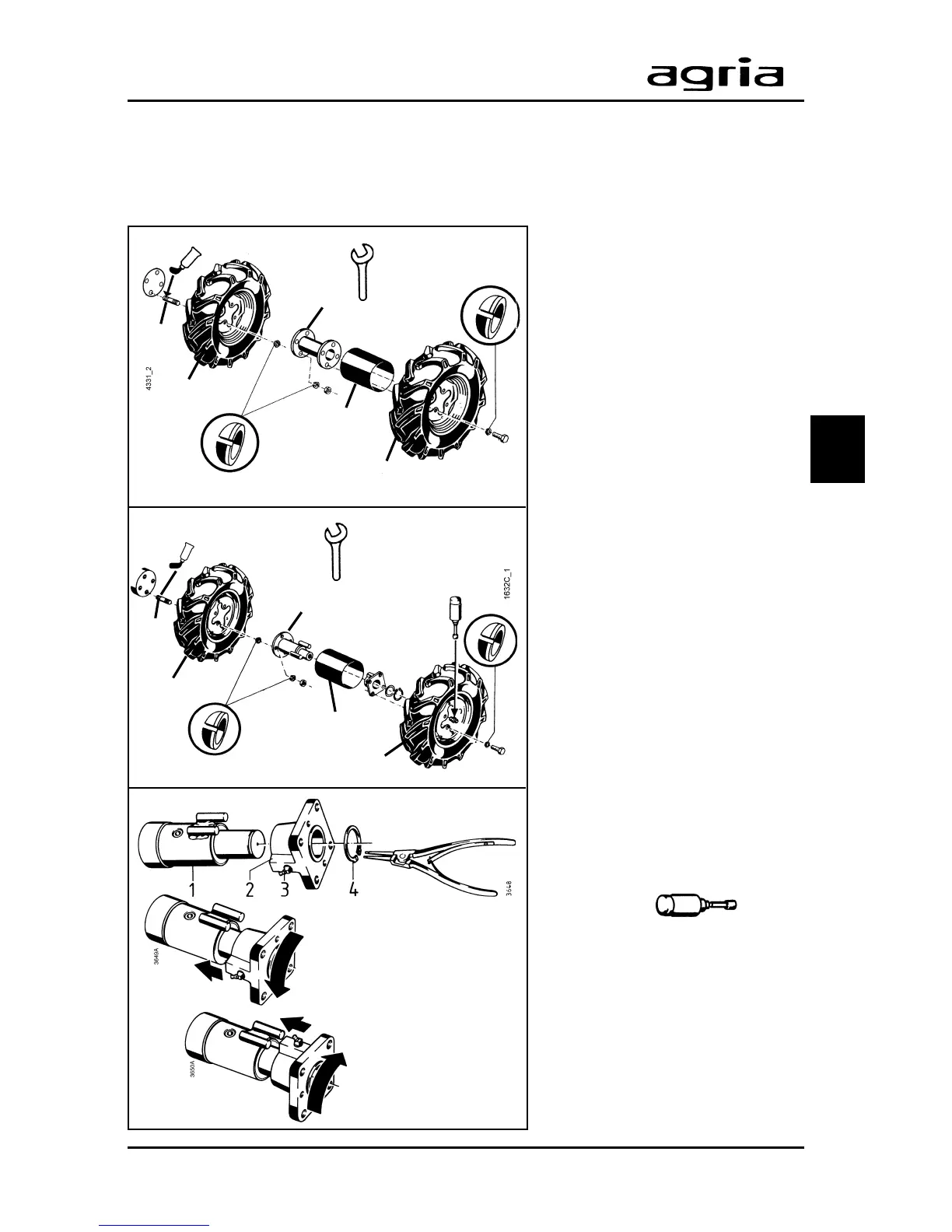 agria

4331_2

1632C_1

1
2
3
4
3648

3649A

3650A