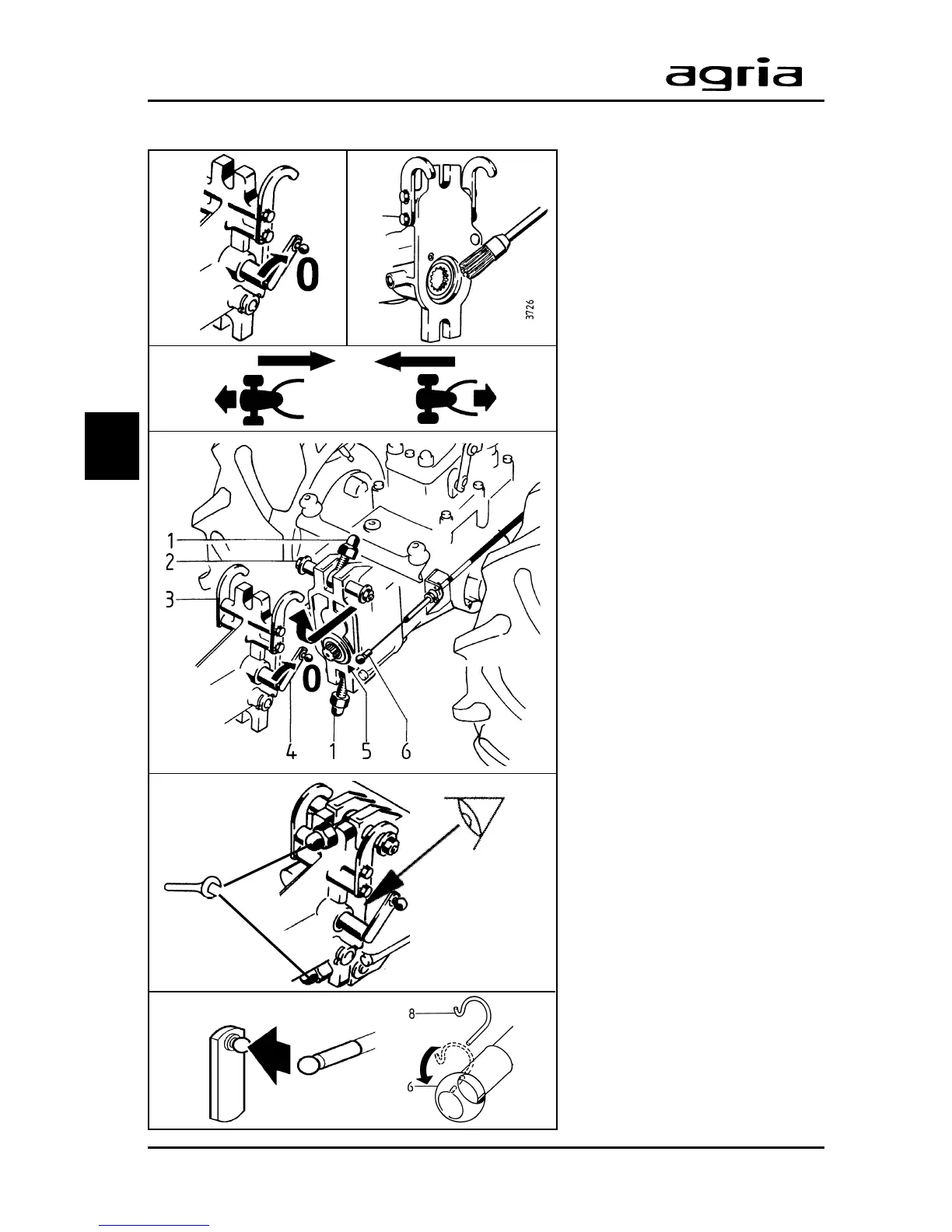 agria

0

3726

1
2
3
0
4 1 5 6

8
6