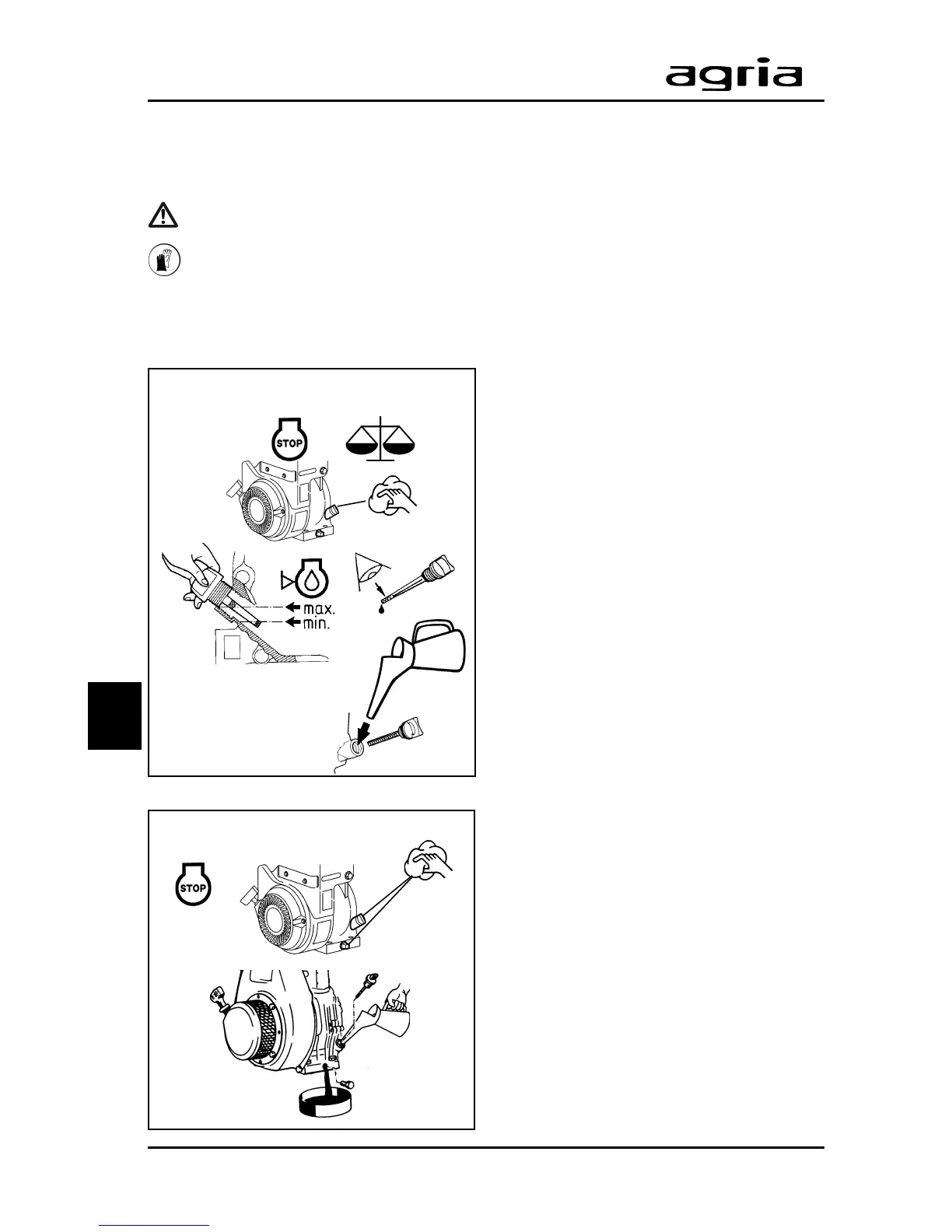 agria

STOP

max.
min.

STOP