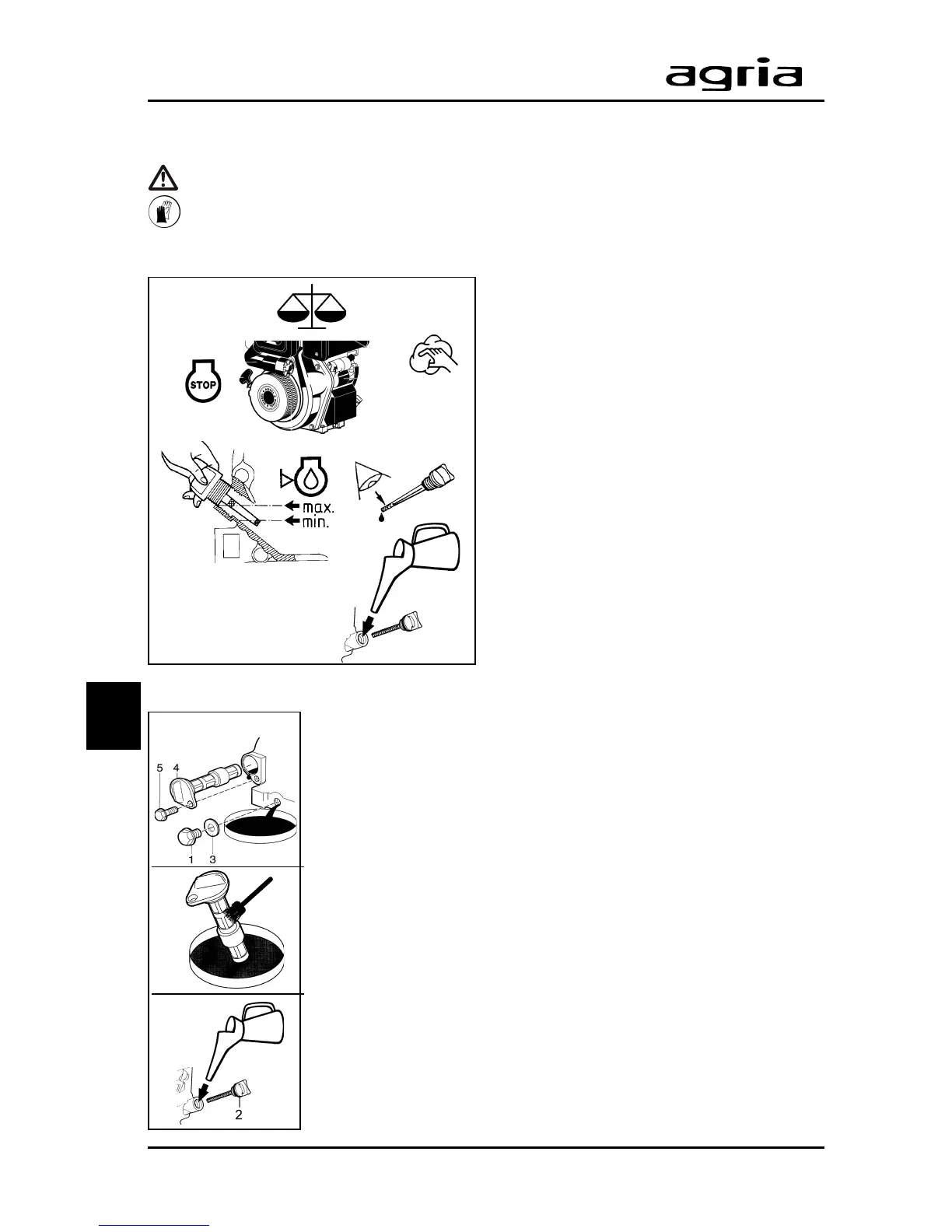 agria

STOP

max.
min.

5 4

1 3

2