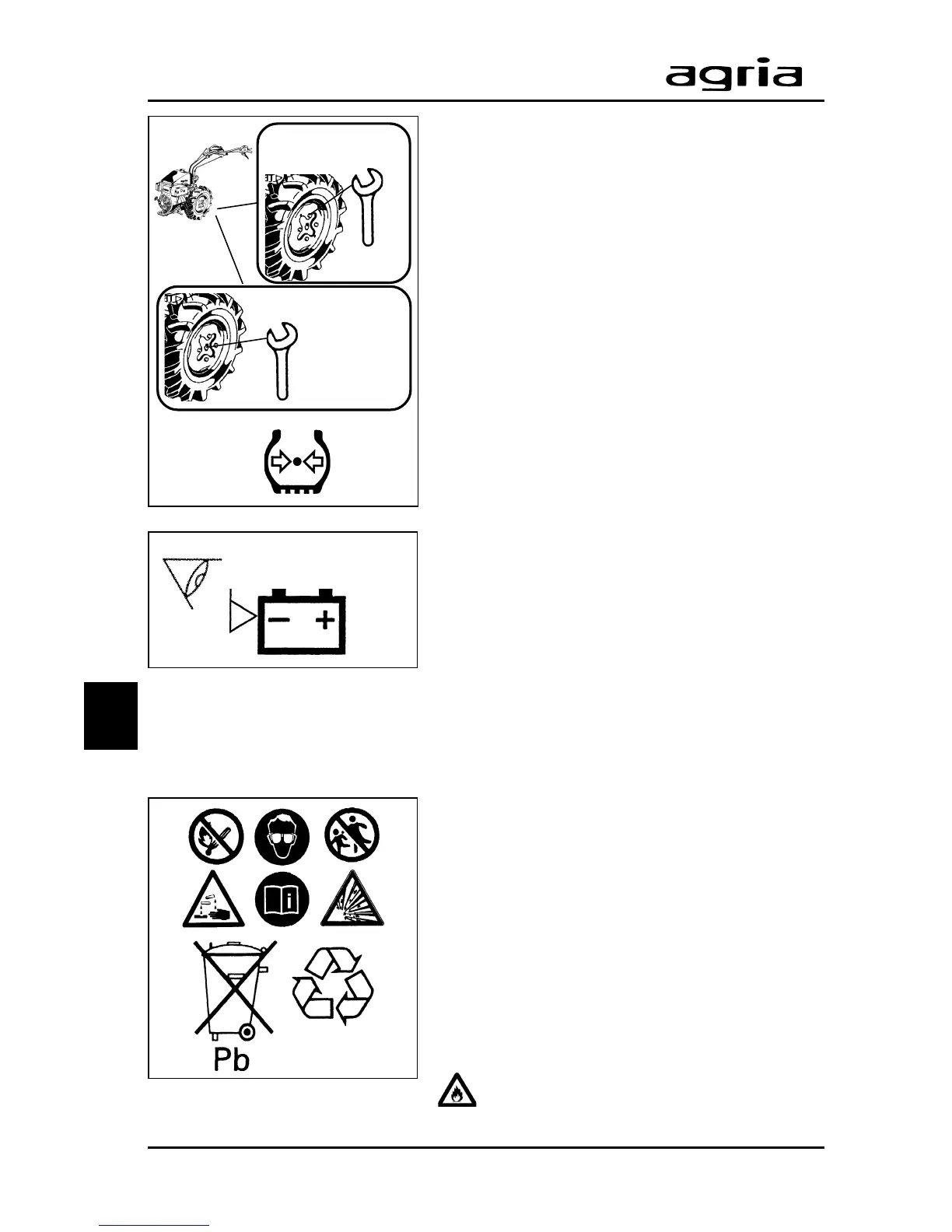 agria

Pb