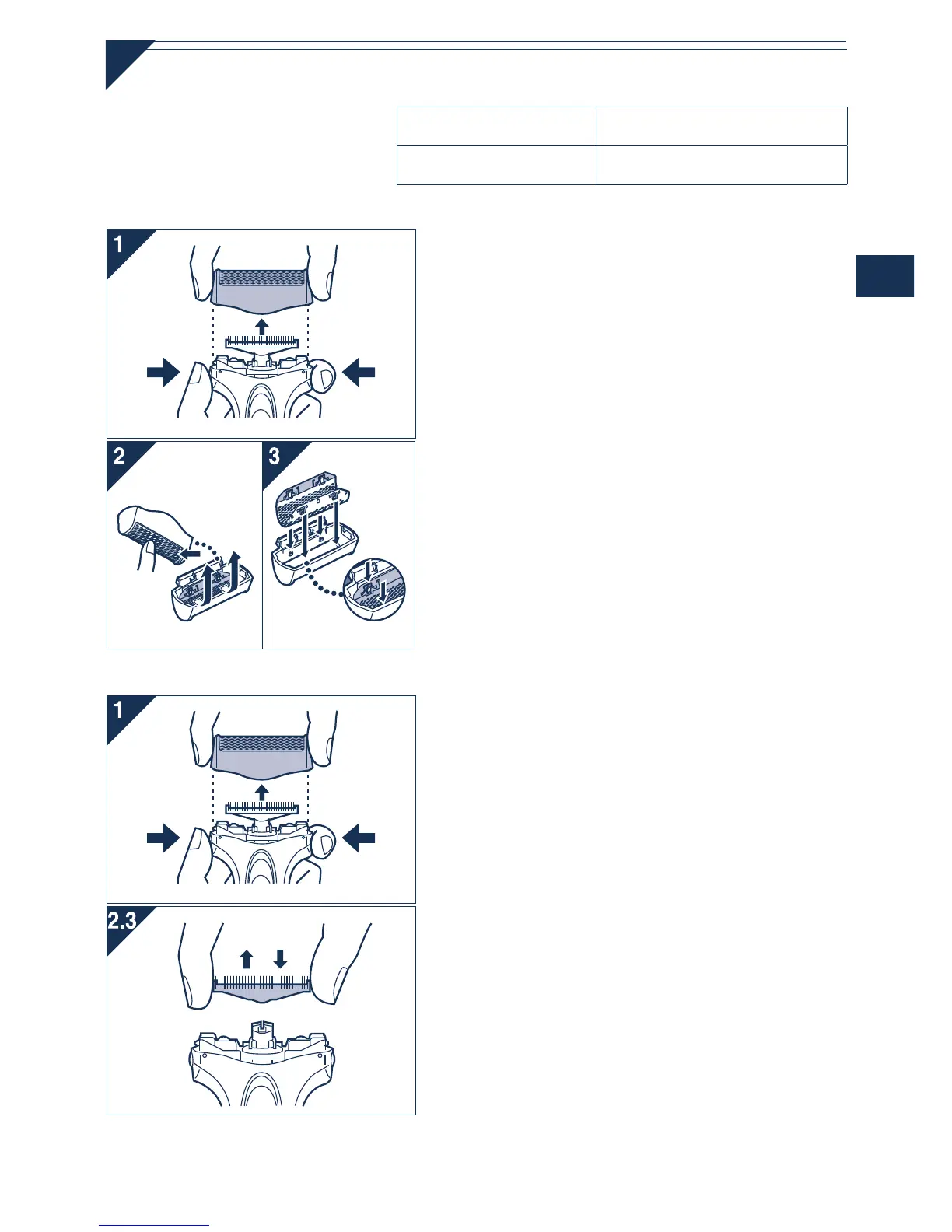 1

2

3

1

2.3