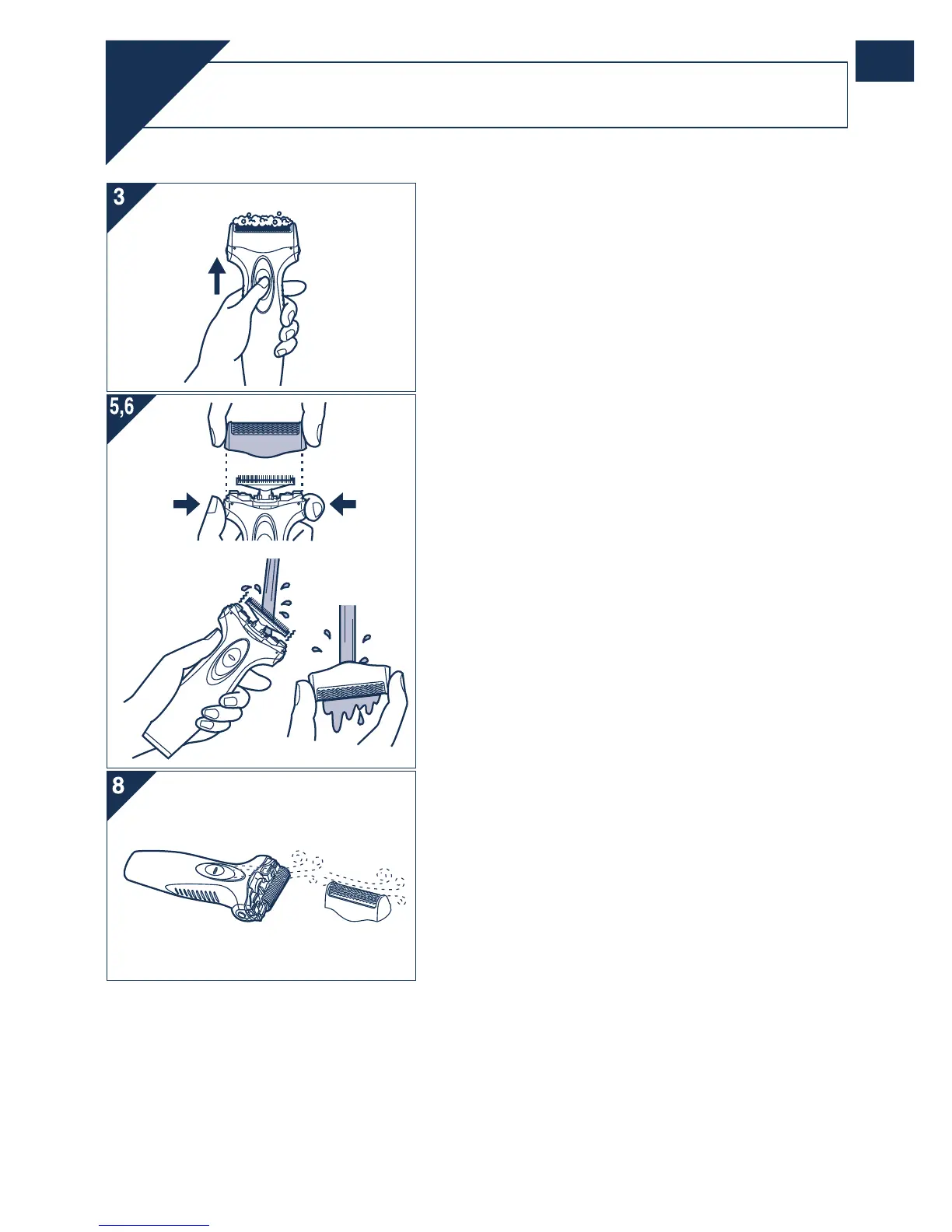 3

5,6

8