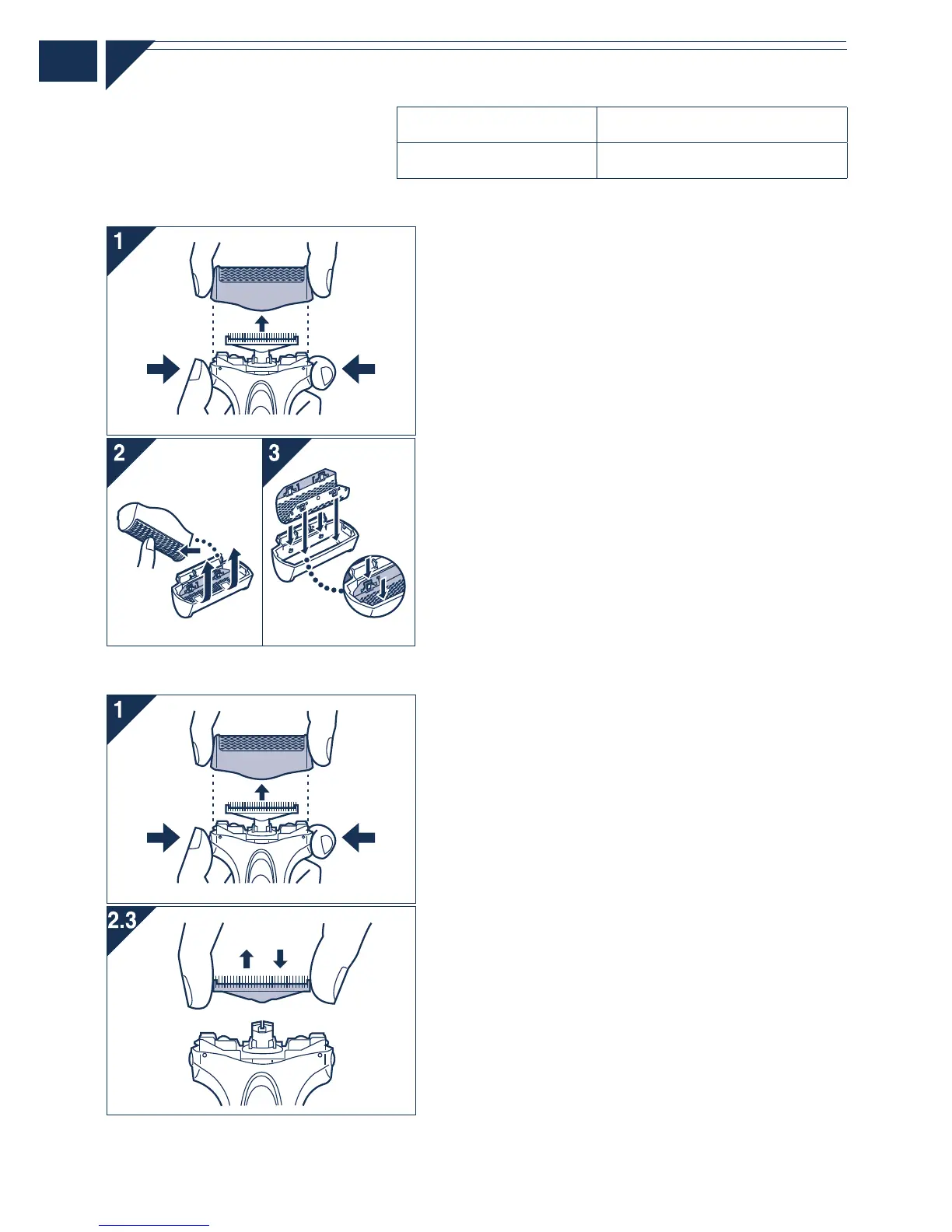 1

2

3

1

2.3