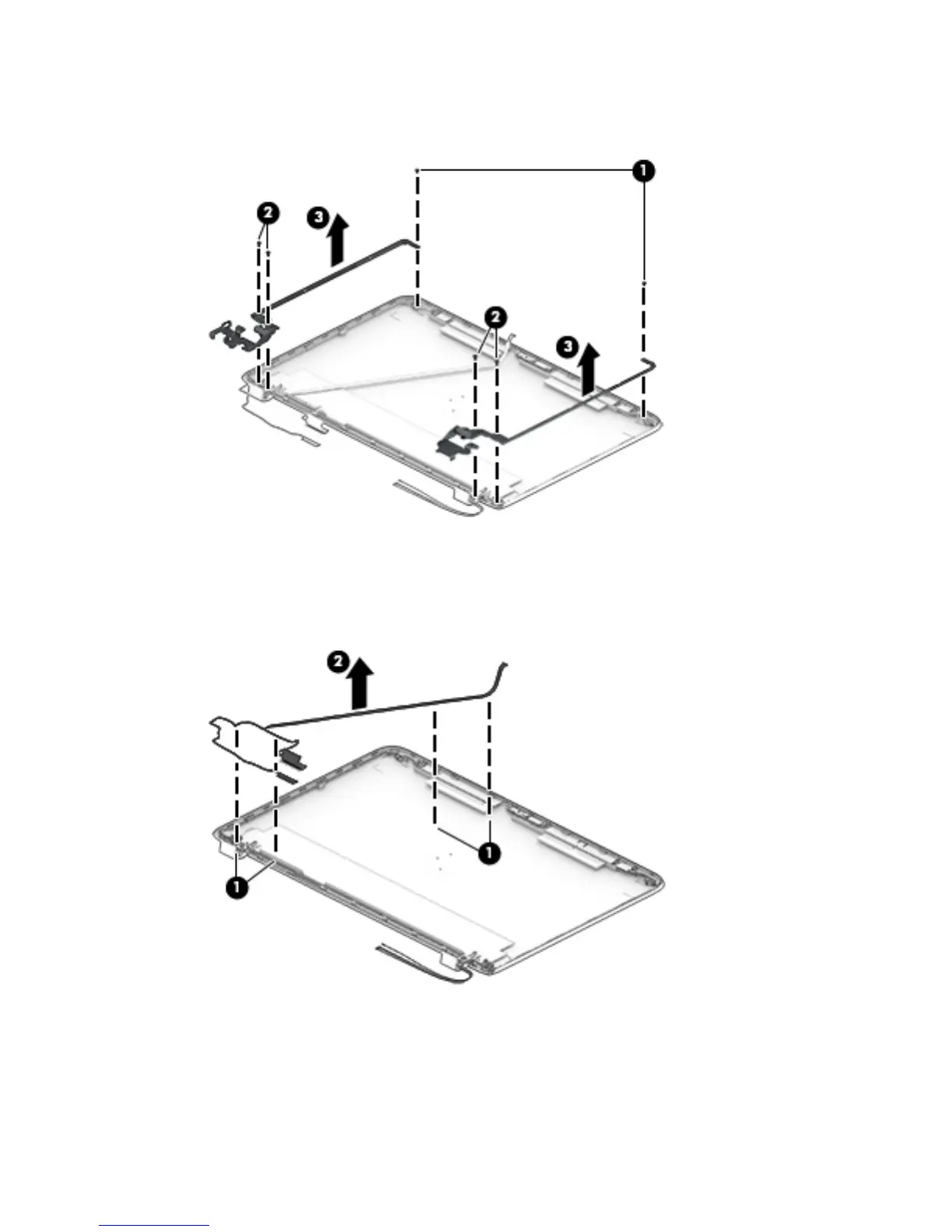 1

2

3

2

3

2

1

1