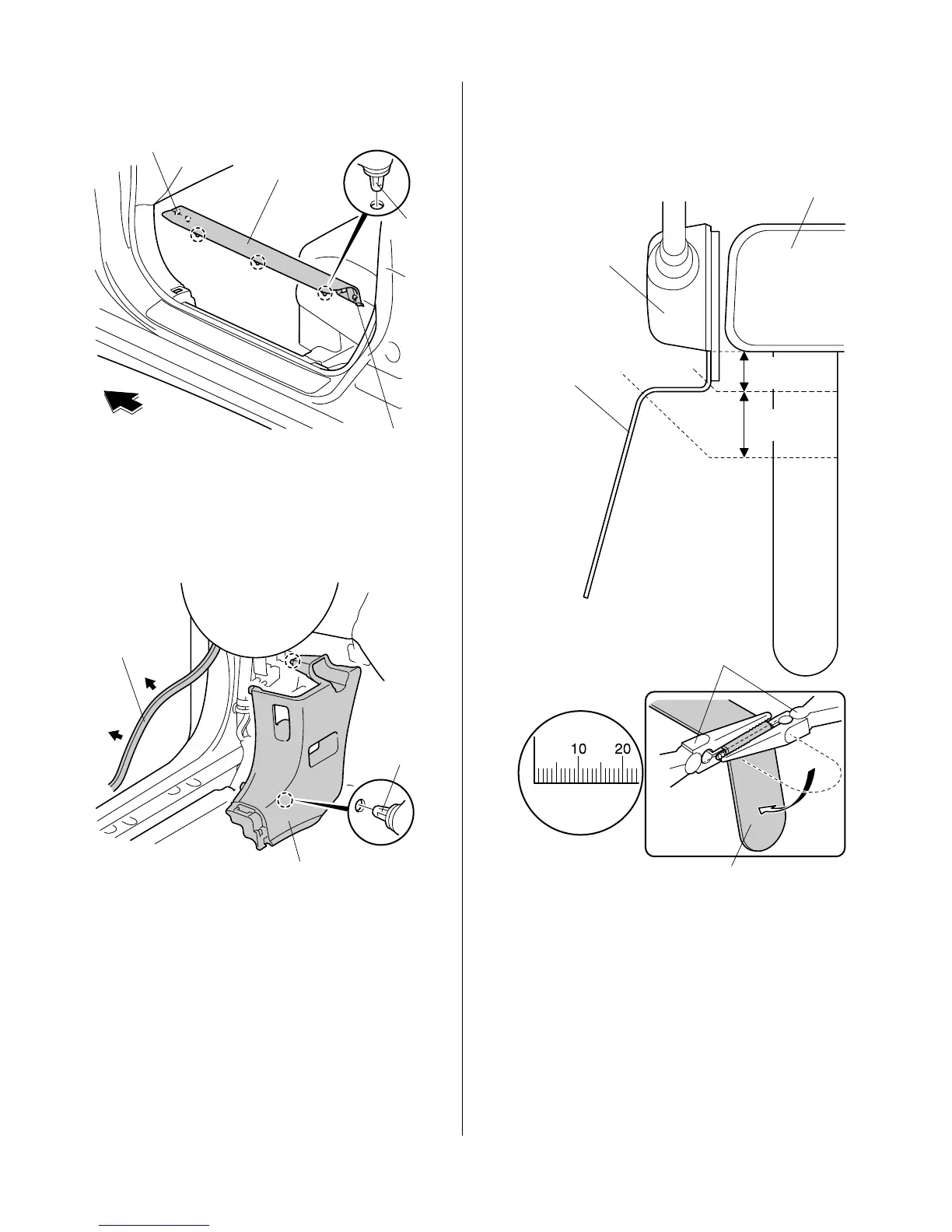 10

20