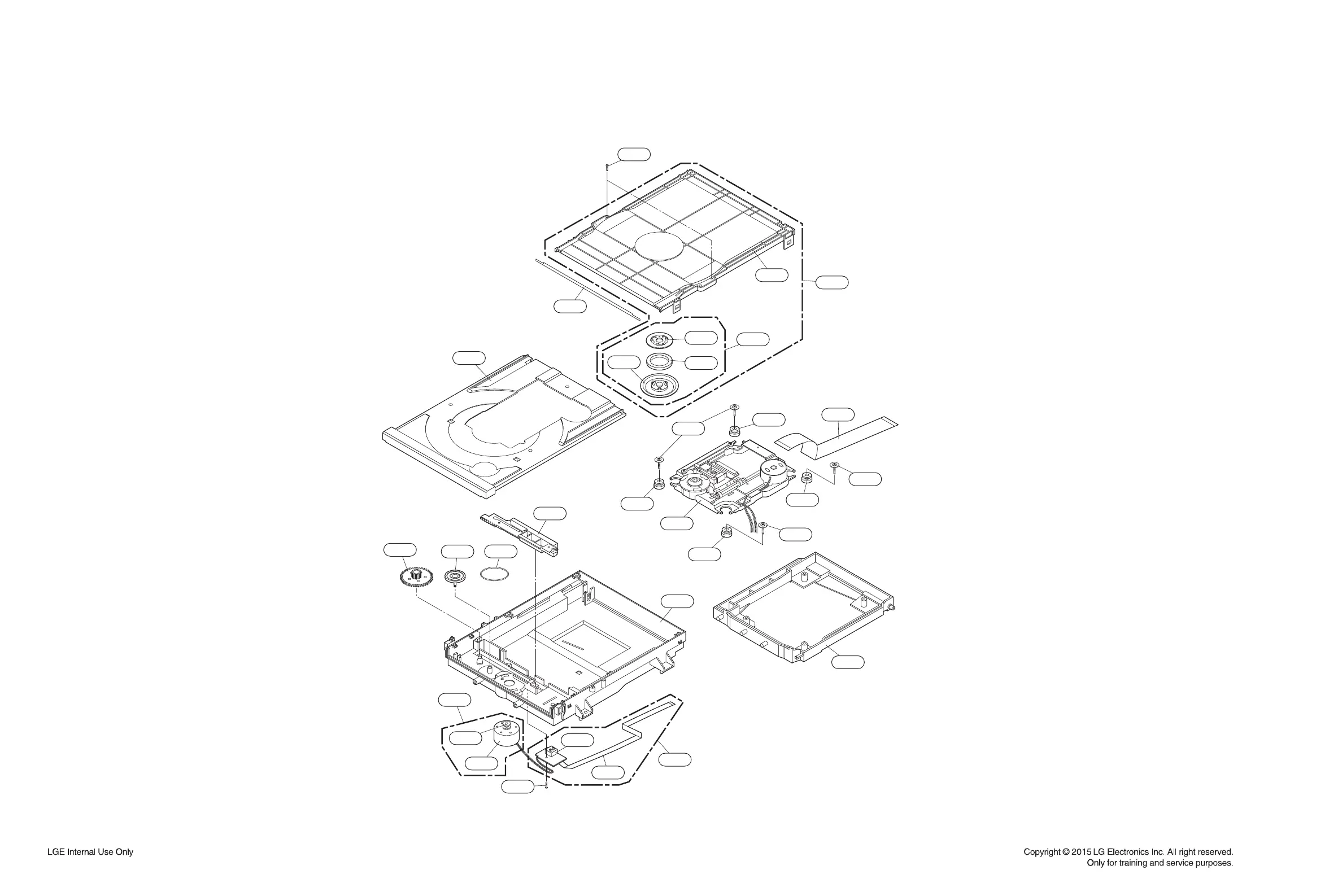 LGE Internal Use Only

Copyright © 2015 LG Electronics Inc. All right reserved.
Only for training and service purposes.