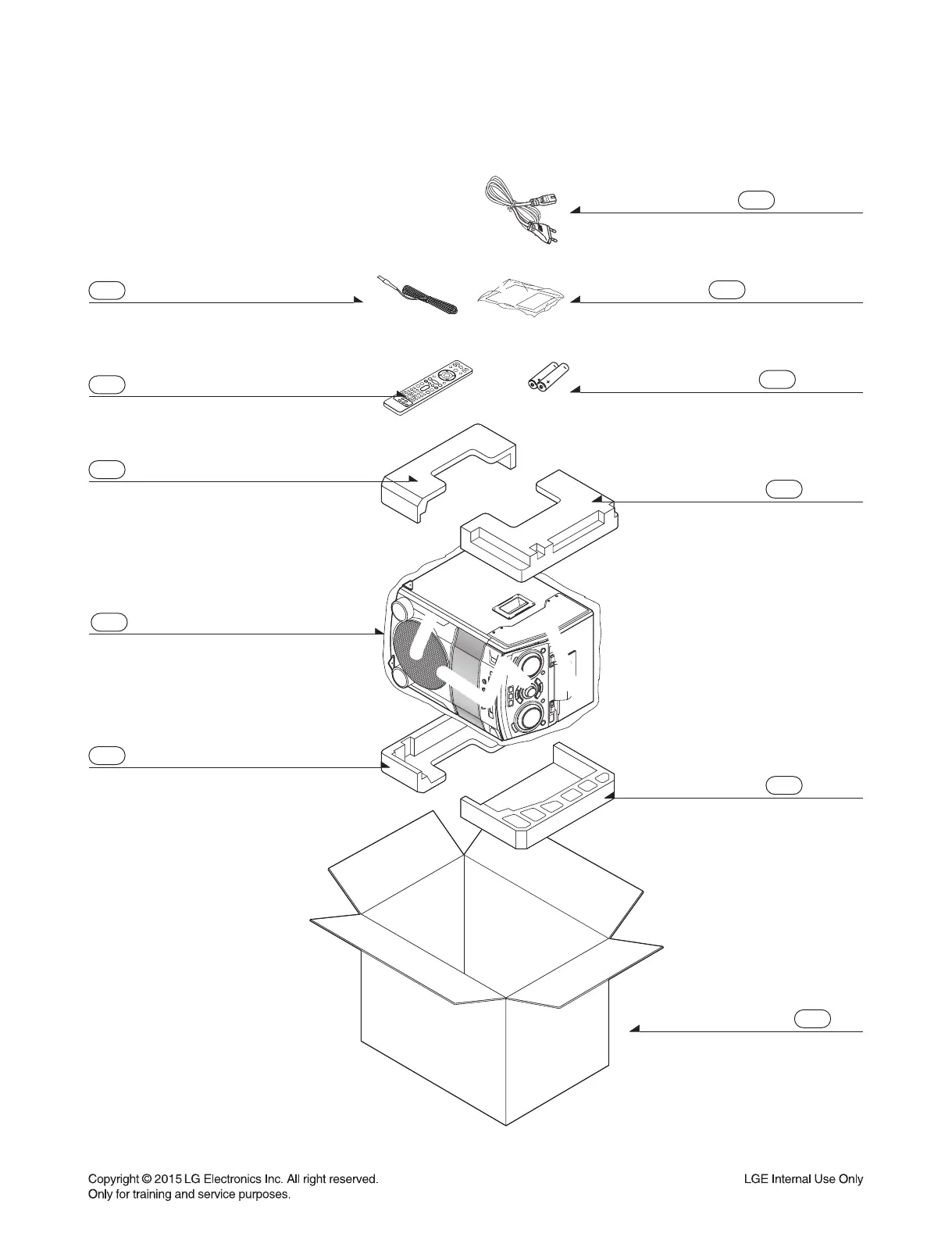 Copyright © 2015 LG Electronics Inc. All right reserved.
Only for training and service purposes.

LGE Internal Use Only