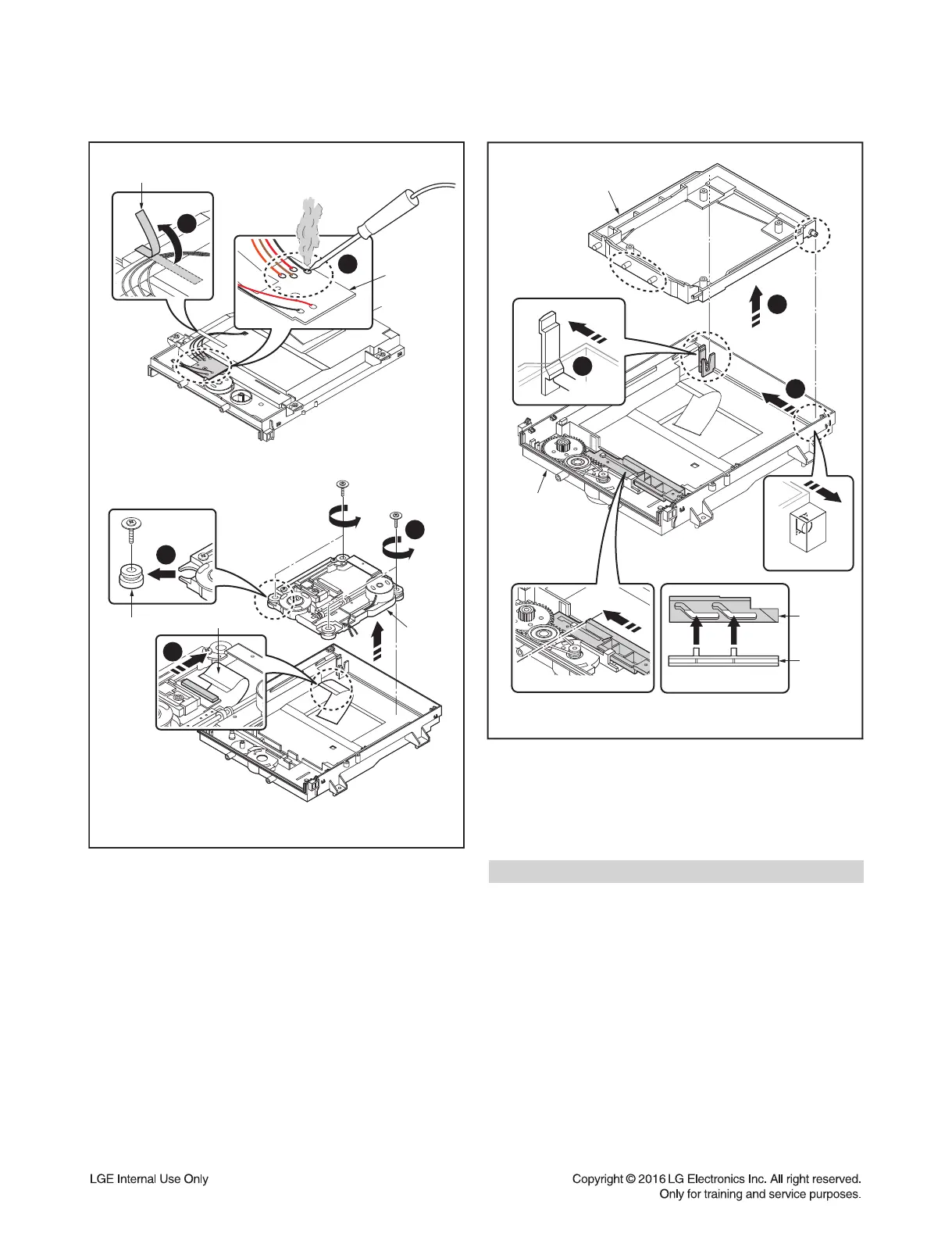 LGE Internal Use Only

Copyright © 2016 LG Electronics Inc. All right reserved. Only for training and service purposes.