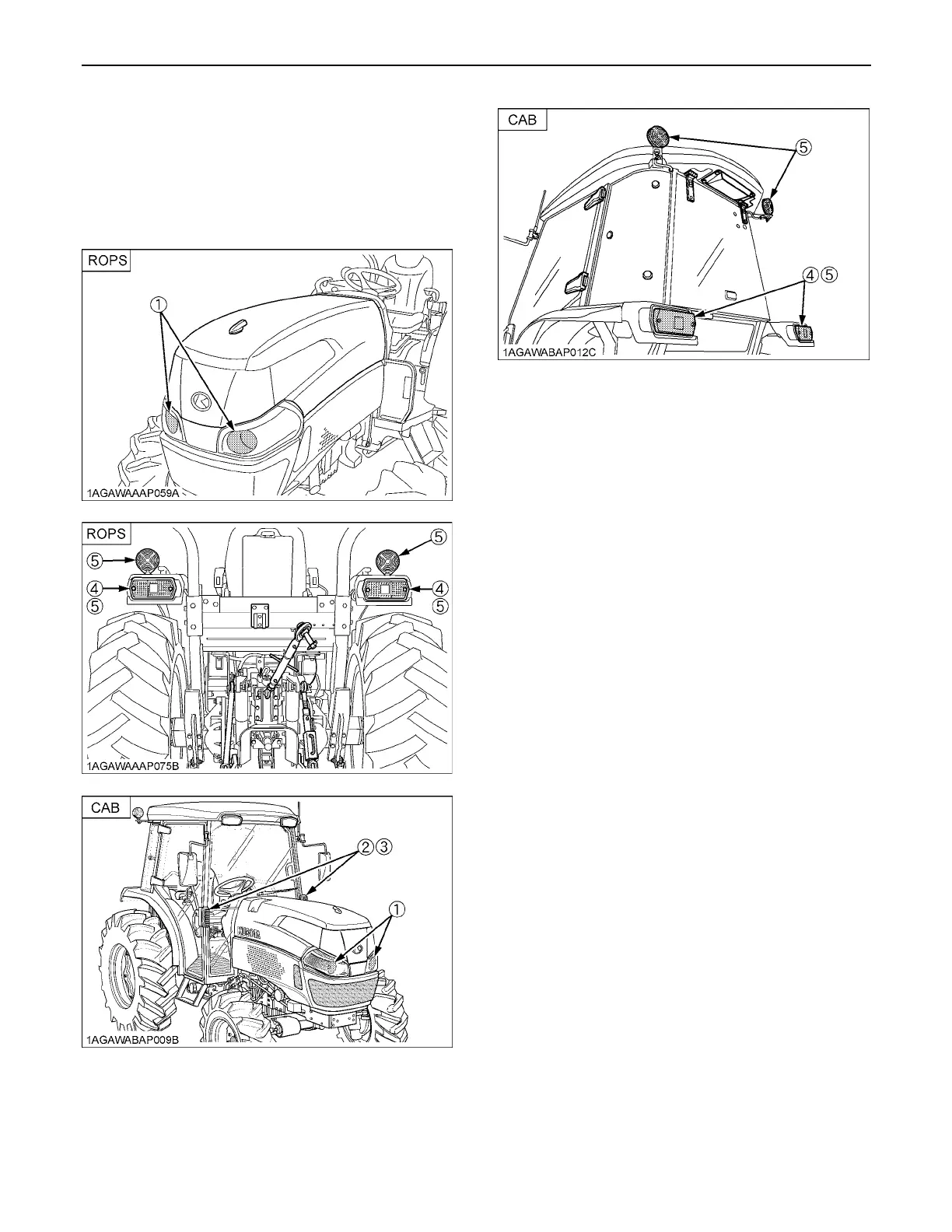 ROPS

①

1AGAWAAAP059A

ROPS

⑤ ⑤

④ ④

⑤ ⑤

1AGAWAAAP075B

CAB

②③

①

KUBOTA

1AGAWABAP009B

CAB

⑤

④⑤

1AGAWABAP012C