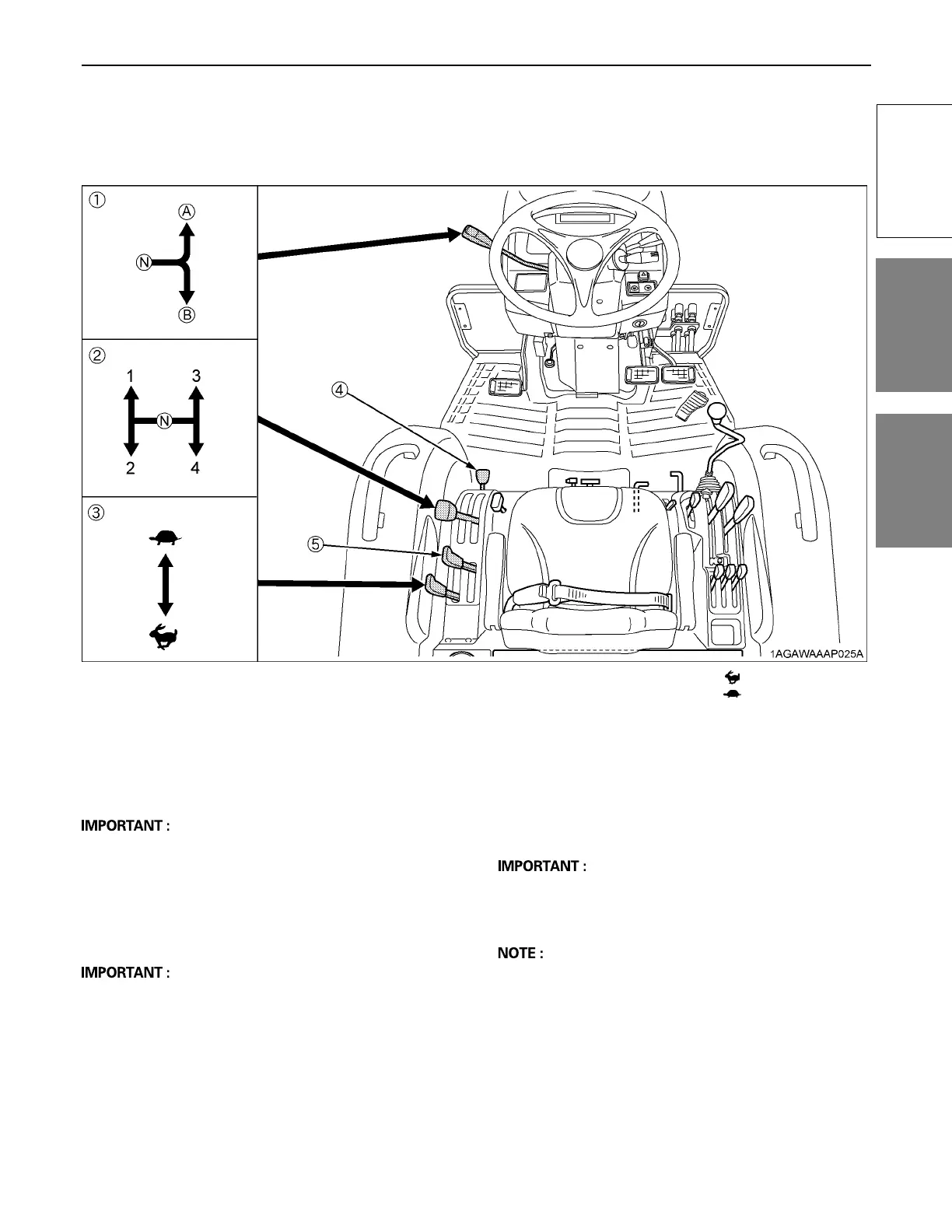 ①

Ⓐ

Ⓝ

Ⓑ

②

1 3

Ⓝ

2 4

③

④

⑤

1AGAWAAAP025A

IMPORTANT :

IMPORTANT :

IMPORTANT :

NOTE :