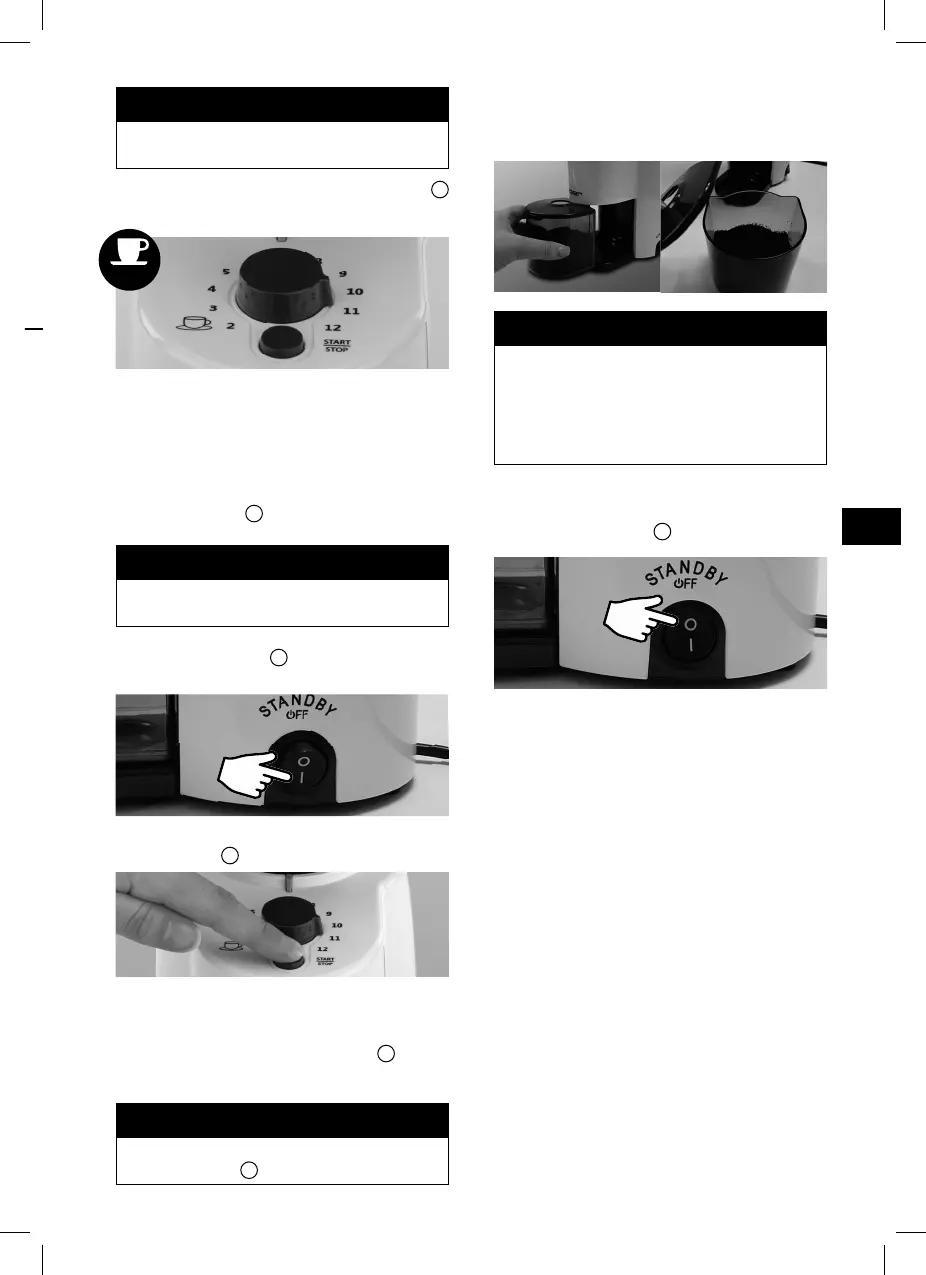 5
4
3
2
9
10
11
12
START
STOP

STANDBY
OFF

9
10
11
12
START
STOP

STANDBY
OFF