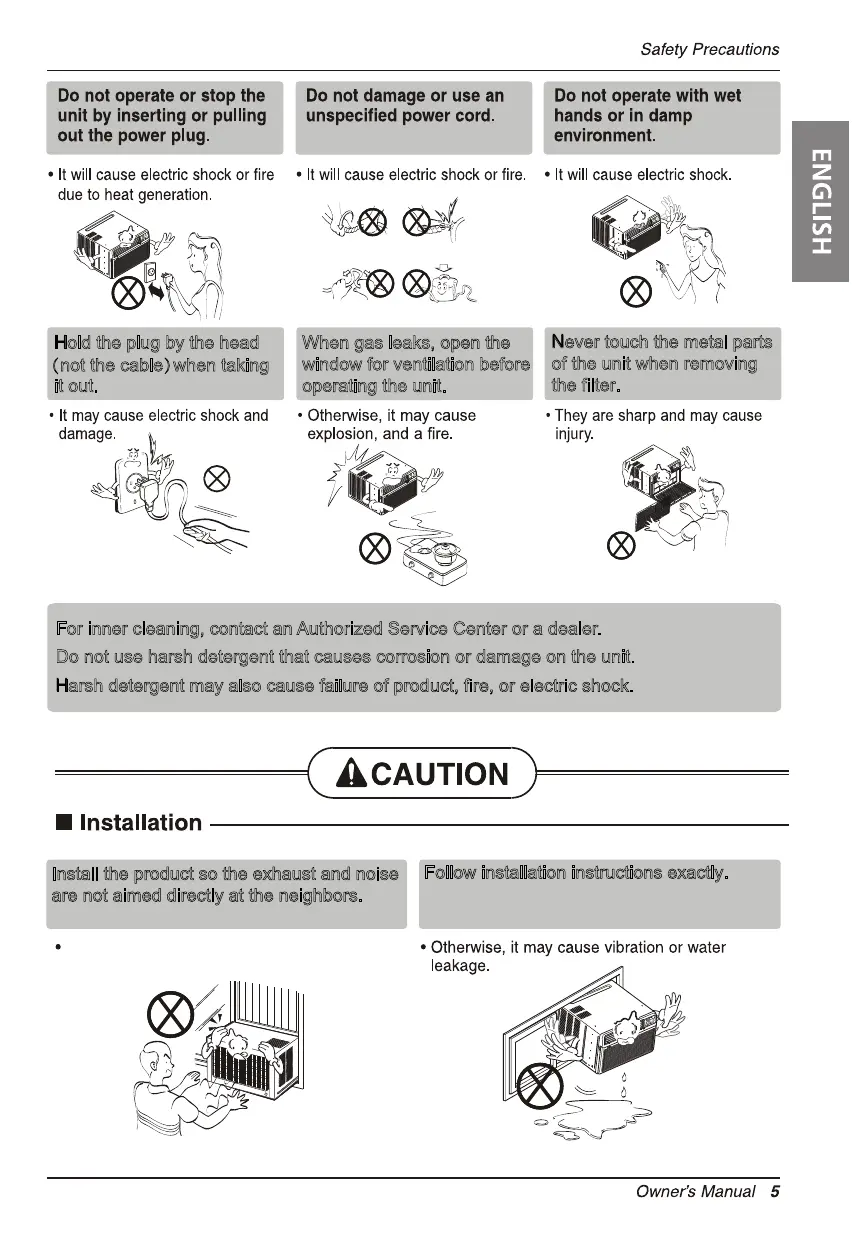 Safety Precautions

ENGLISH

Do not operate or stop the unit by inserting or pulling out the power plug.

• It will cause electric shock or fire due to heat generation.

Do not damage or use an unspecified power cord.

• It will cause electric shock or fire.

Do not operate with wet hands or in damp environment.

• It will cause electric shock.

Hold the plug by the head (not the cable) when taking it out.

• It may cause electric shock and damage.

When gas leaks, open the window for ventilation before operating the unit.

• Otherwise, it may cause explosion, and a fire.

Never touch the metal parts of the unit when removing the filter.

• They are sharp and may cause injury.

For inner cleaning, contact an Authorized Service Center or a dealer.
Do not use harsh detergent that causes corrosion or damage on the unit.
Harsh detergent may also cause failure of product, fire, or electric shock.

CAUTION

■ Installation

Install the product so the exhaust and noise are not aimed directly at the neighbors.

•

Follow installation instructions exactly.

• Otherwise, it may cause vibration or water leakage.

Owner's Manual 5