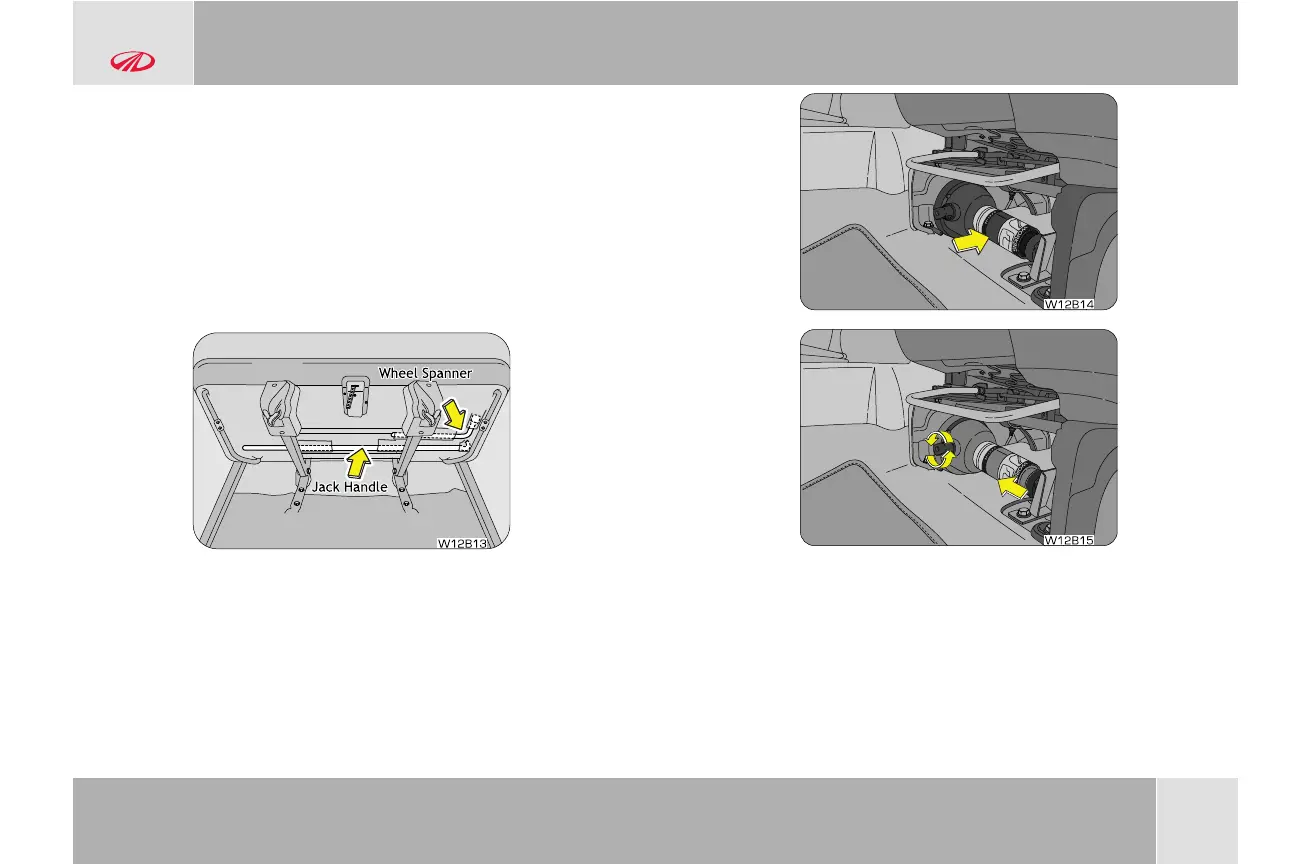 Wheel Spanner

Jack Handle

W12B13

W12B14

W12B15