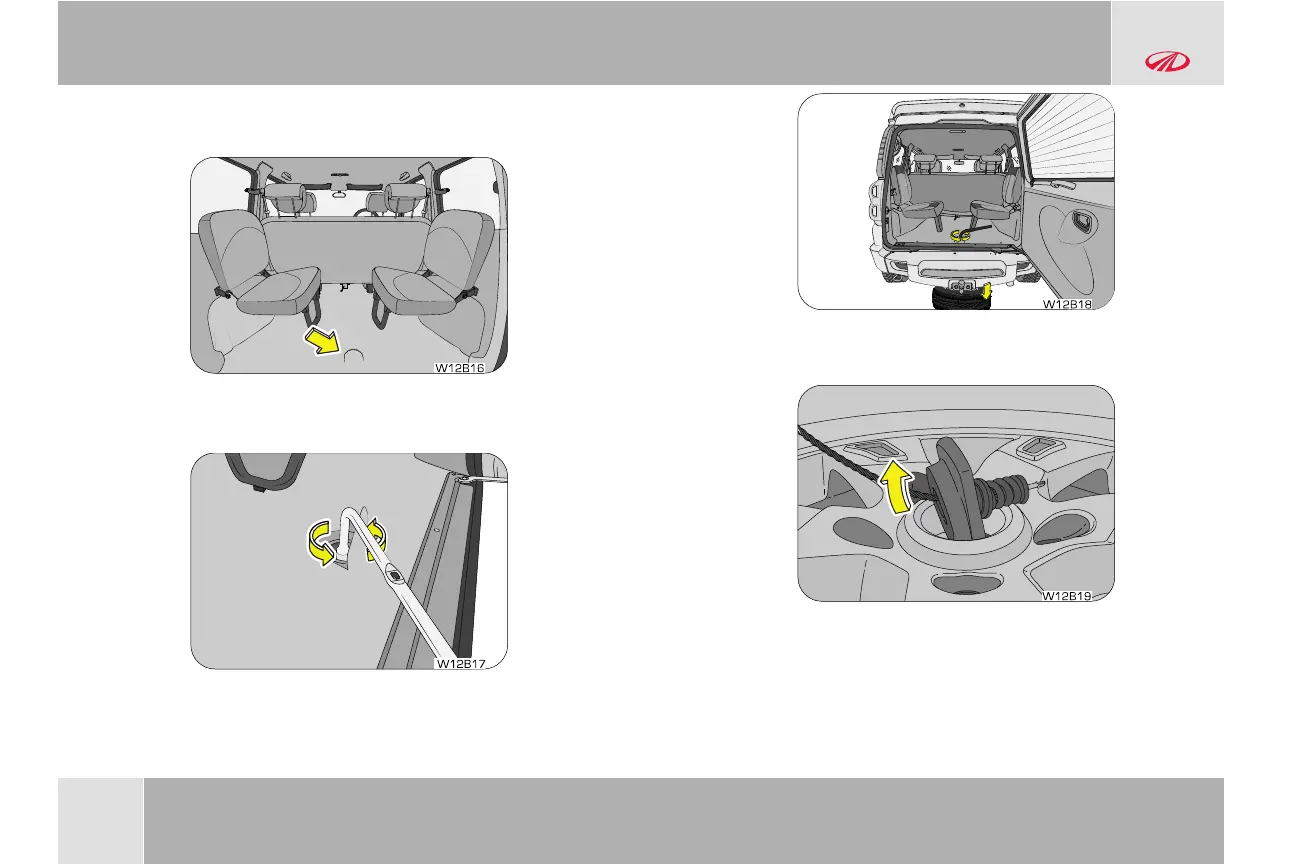 W12B16

W12B17

W12B18

W12B19