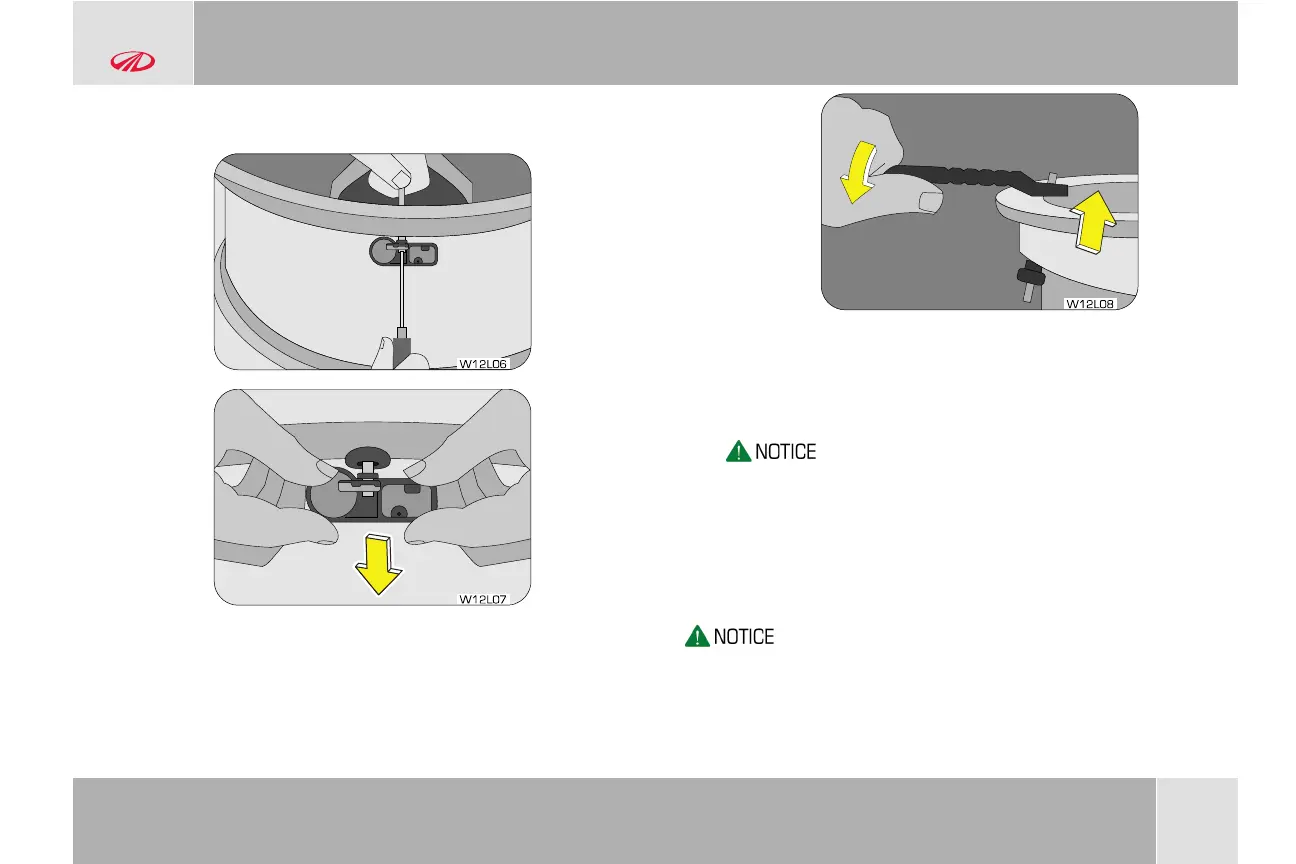 W12L06

W12L07

W12L08

NOTICE

NOTICE