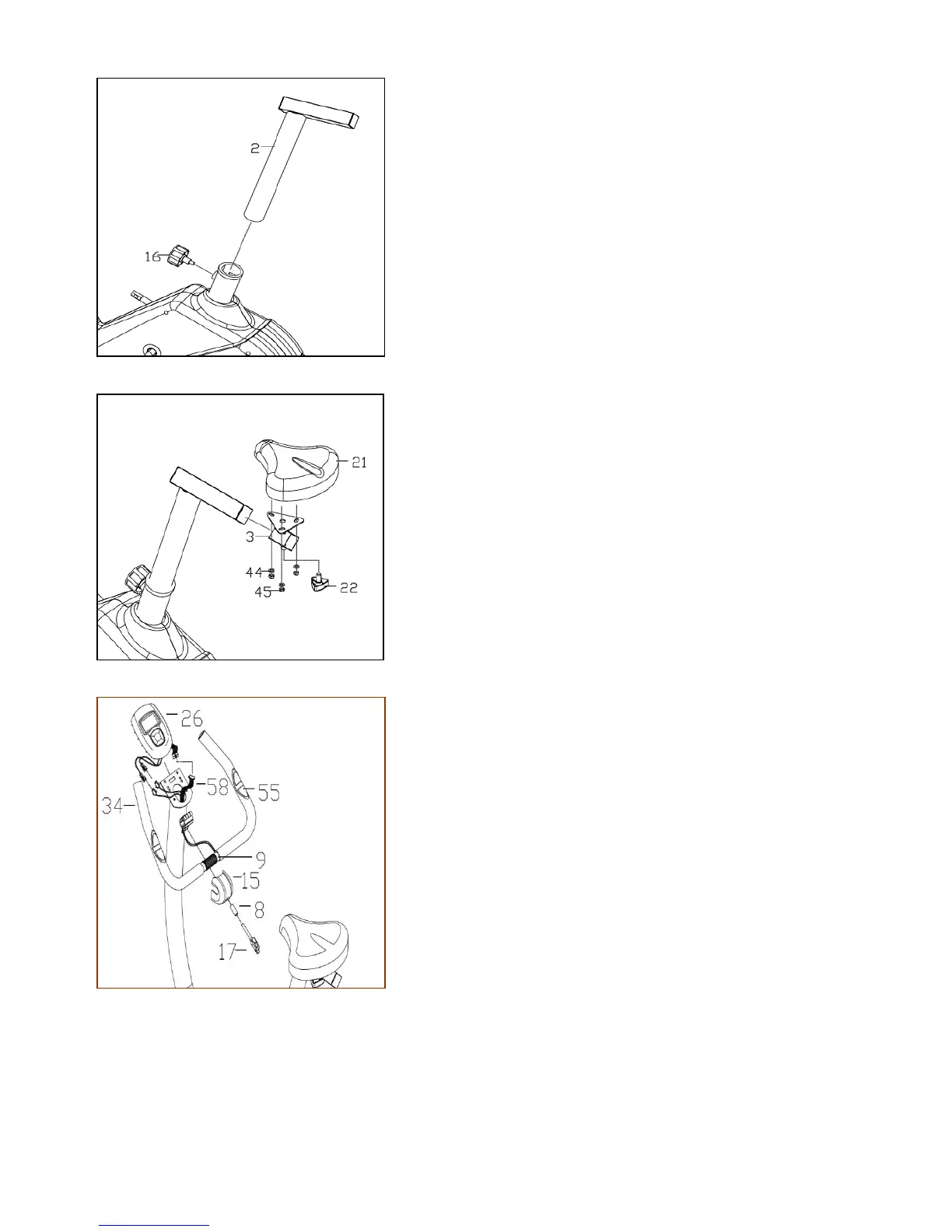 2
16

21
3
44
45
22

26
58
55
34
9
15
8
17