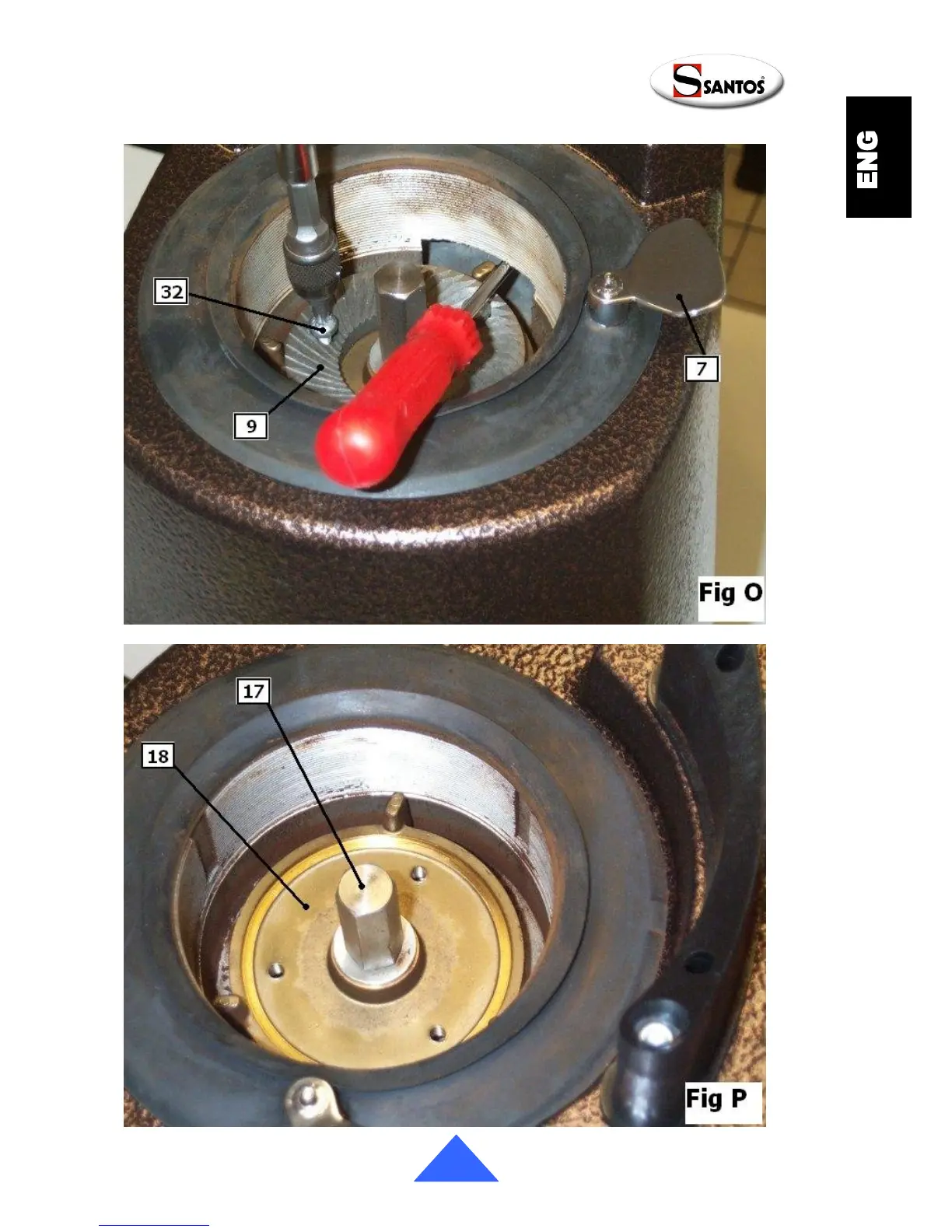 SANTOS

ENG

32

7

9

Fig O

17

18

Fig P