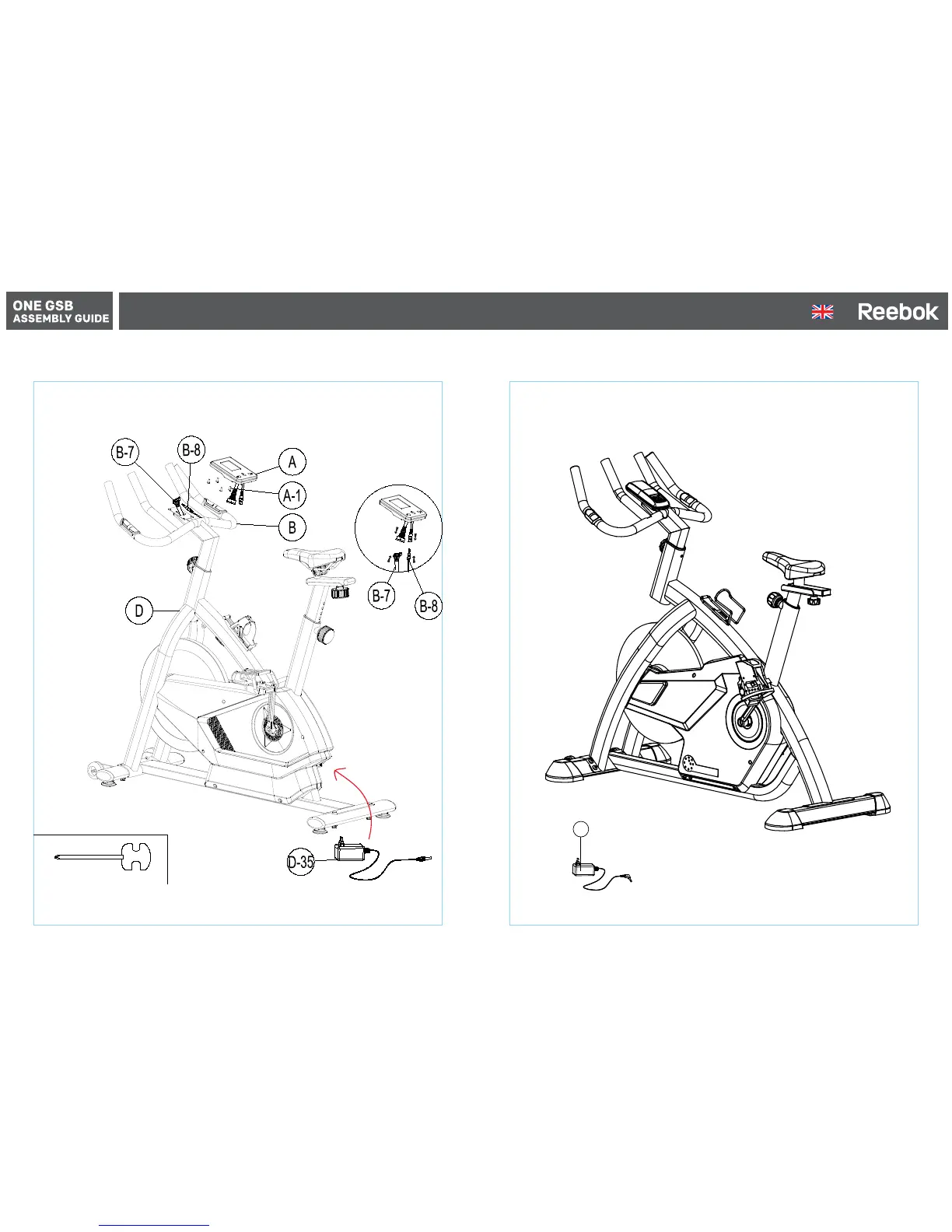 ONE GSB
ASSEMBLY GUIDE

Reebok

B-7
B-8
A
A-1
B
D
B-7
B-8
D-35