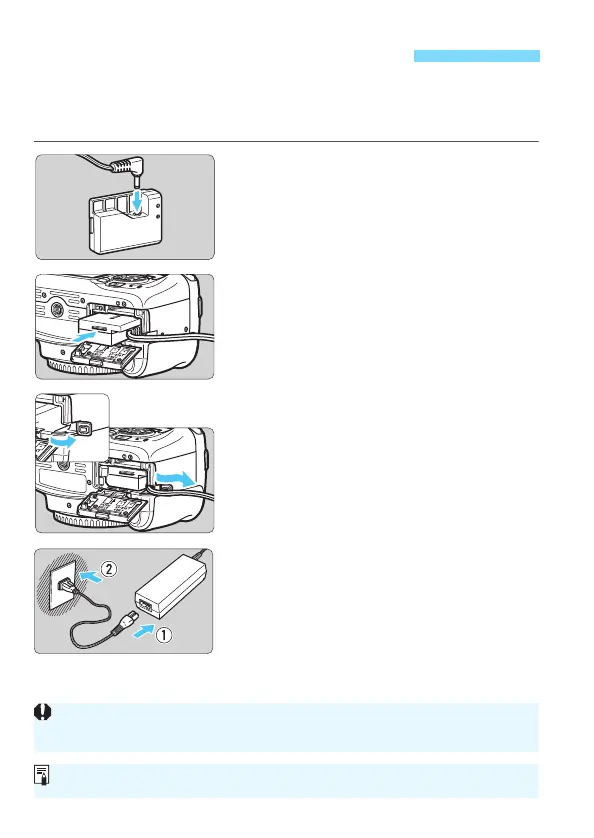 ②

①