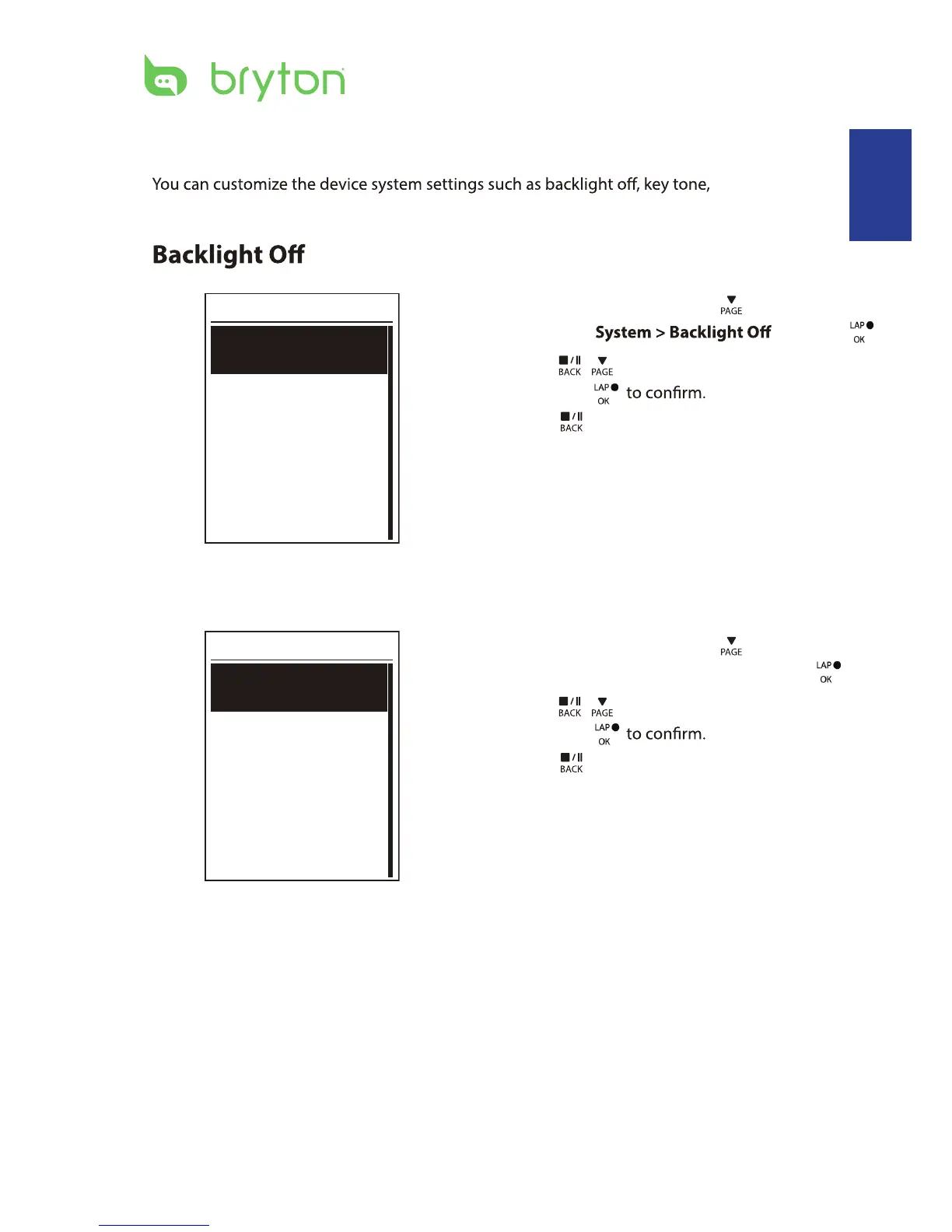 bryton

You can customize the device system settings such as backlight off, key tone,

Backlight Off

PAGE

System > Backlight Off

LAP OK

BACK PAGE

LAP OK to confirm.

BACK

PAGE

LAP OK

BACK PAGE

LAP OK to confirm.

BACK