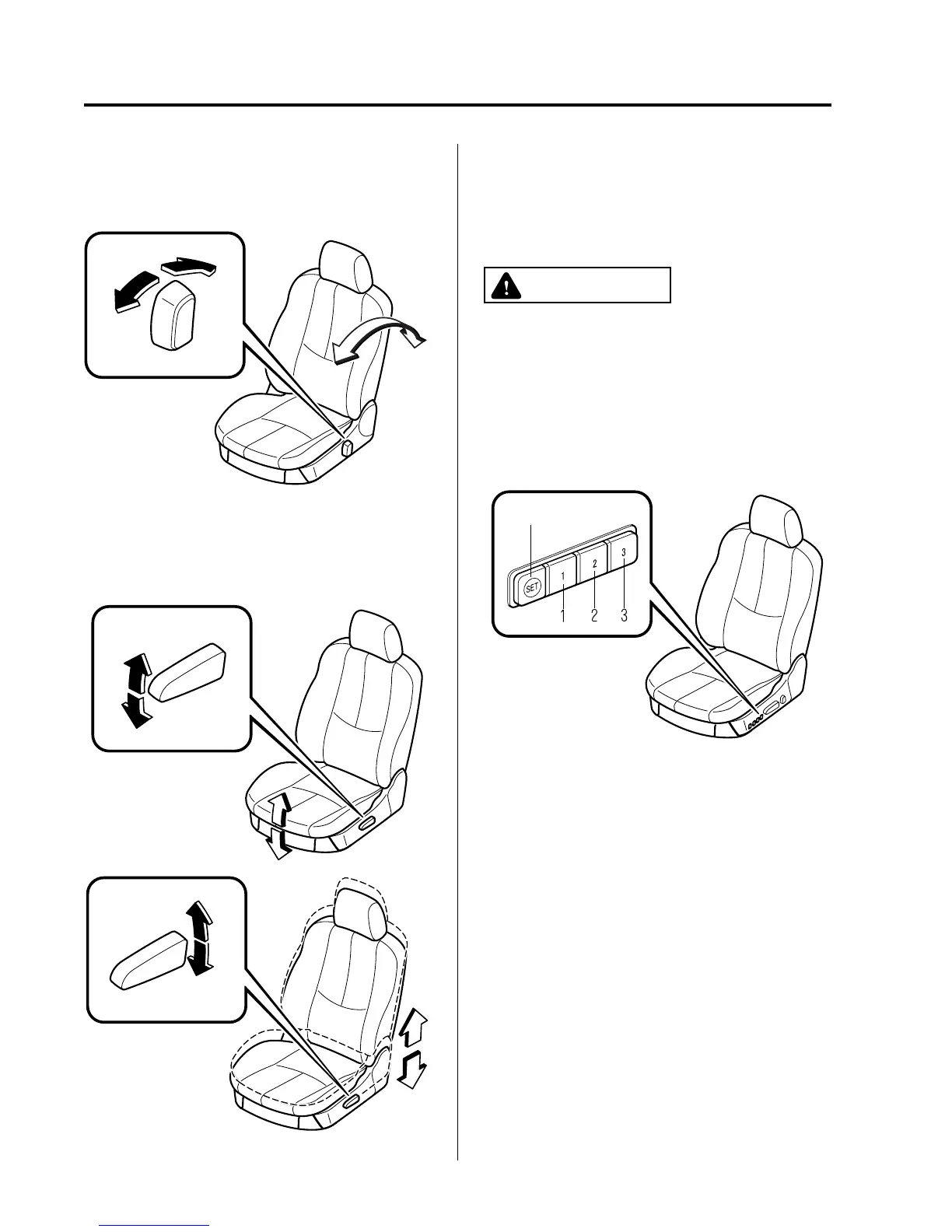 SET

1

2

3

1 2 3