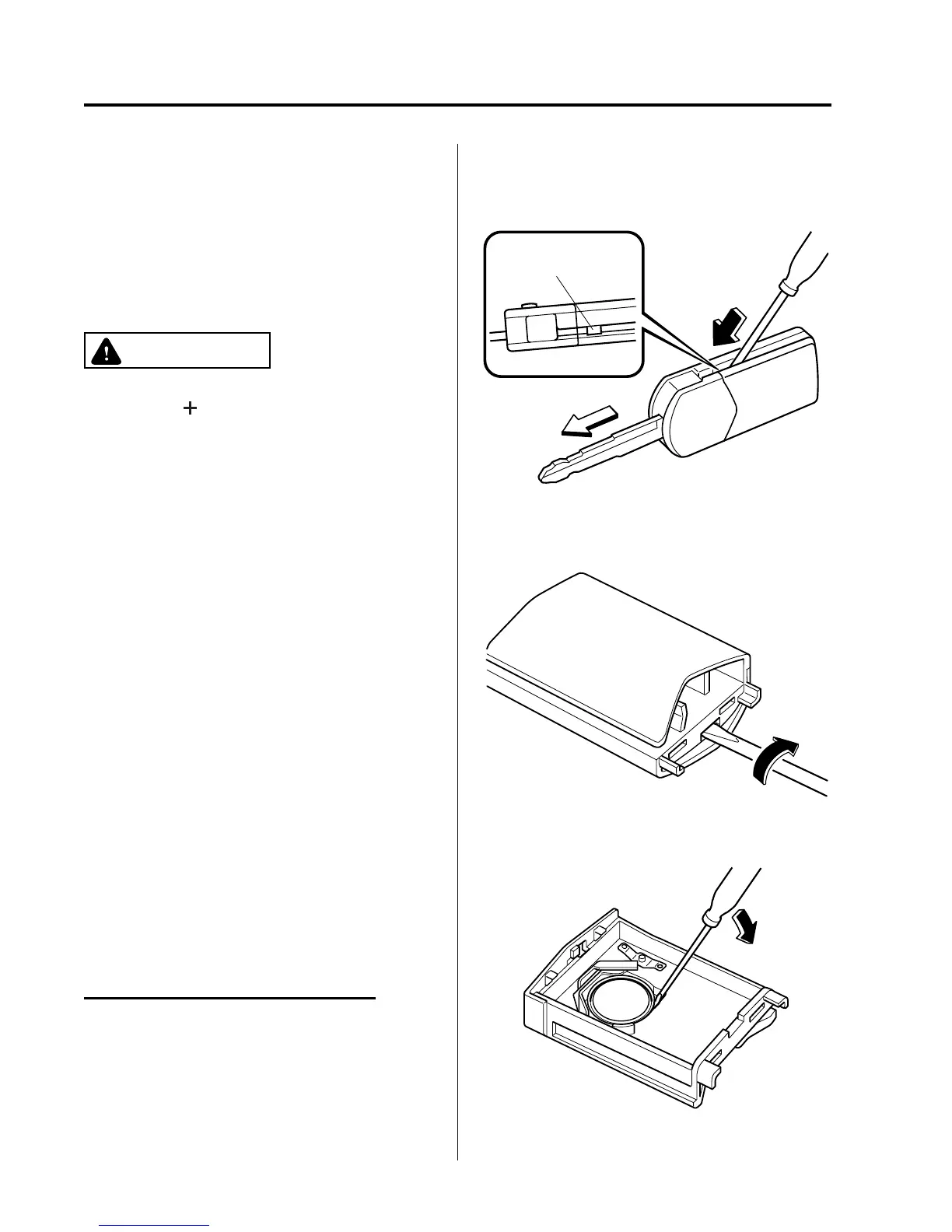 +