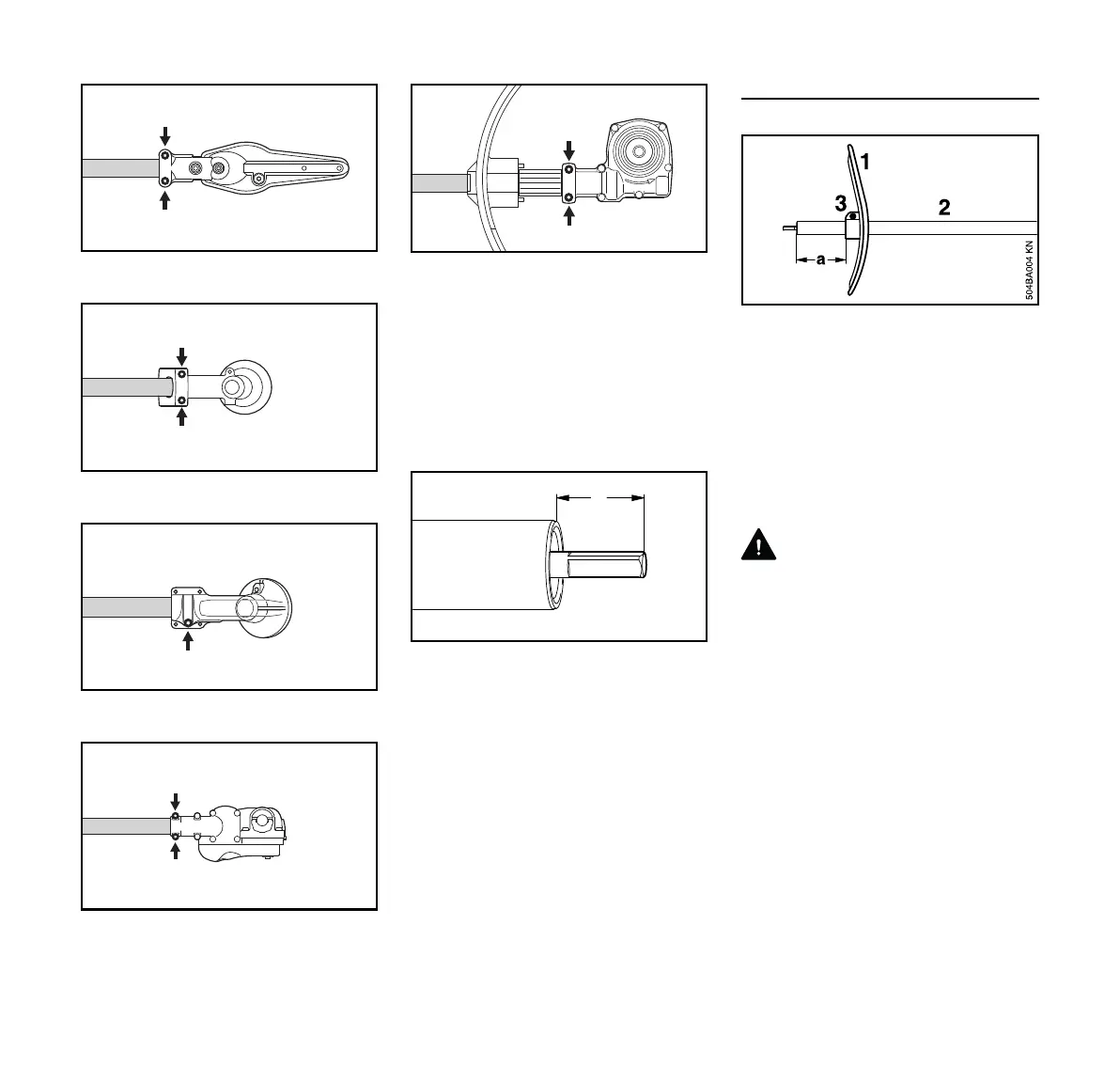 1
3
2
a
504BA004 KN