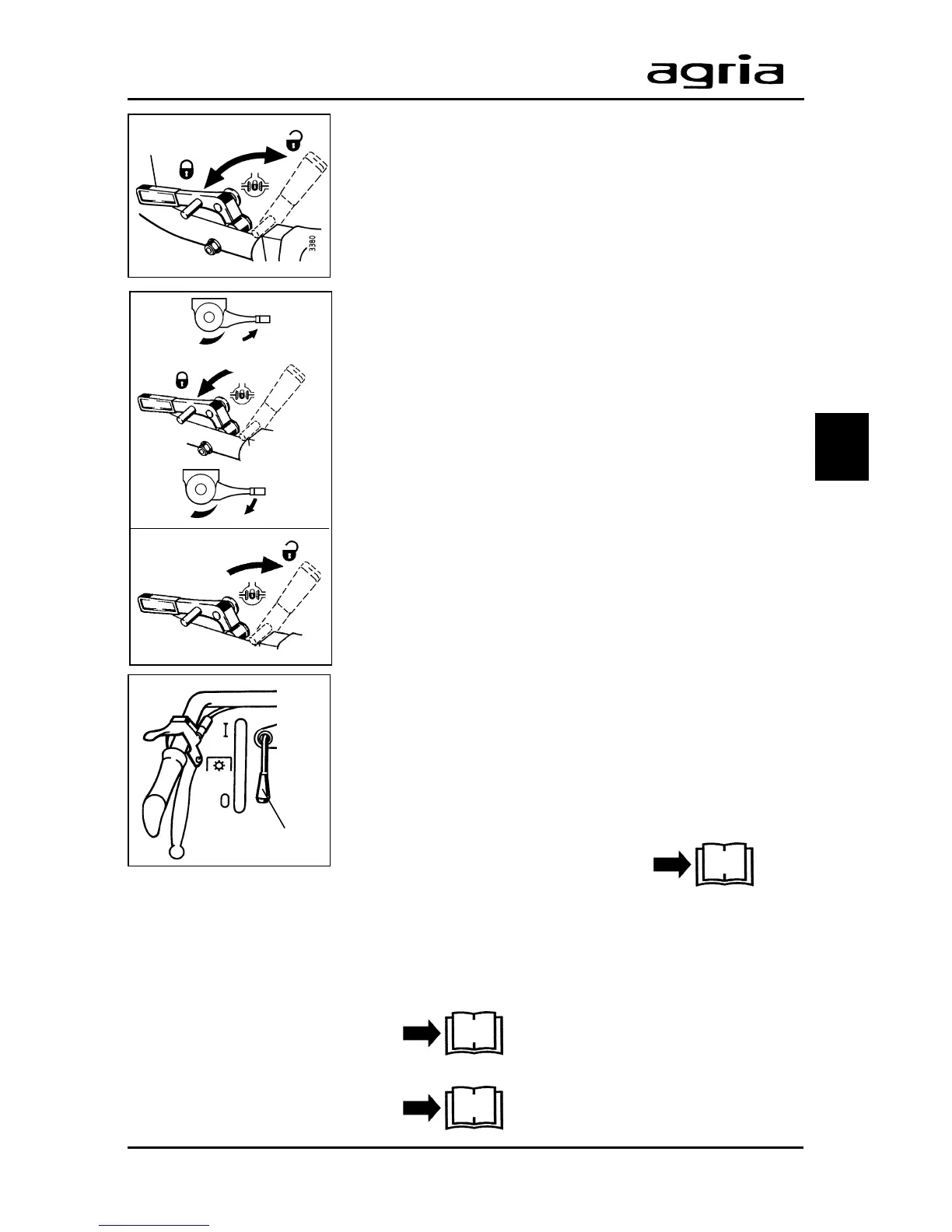 agria

3380

I

0