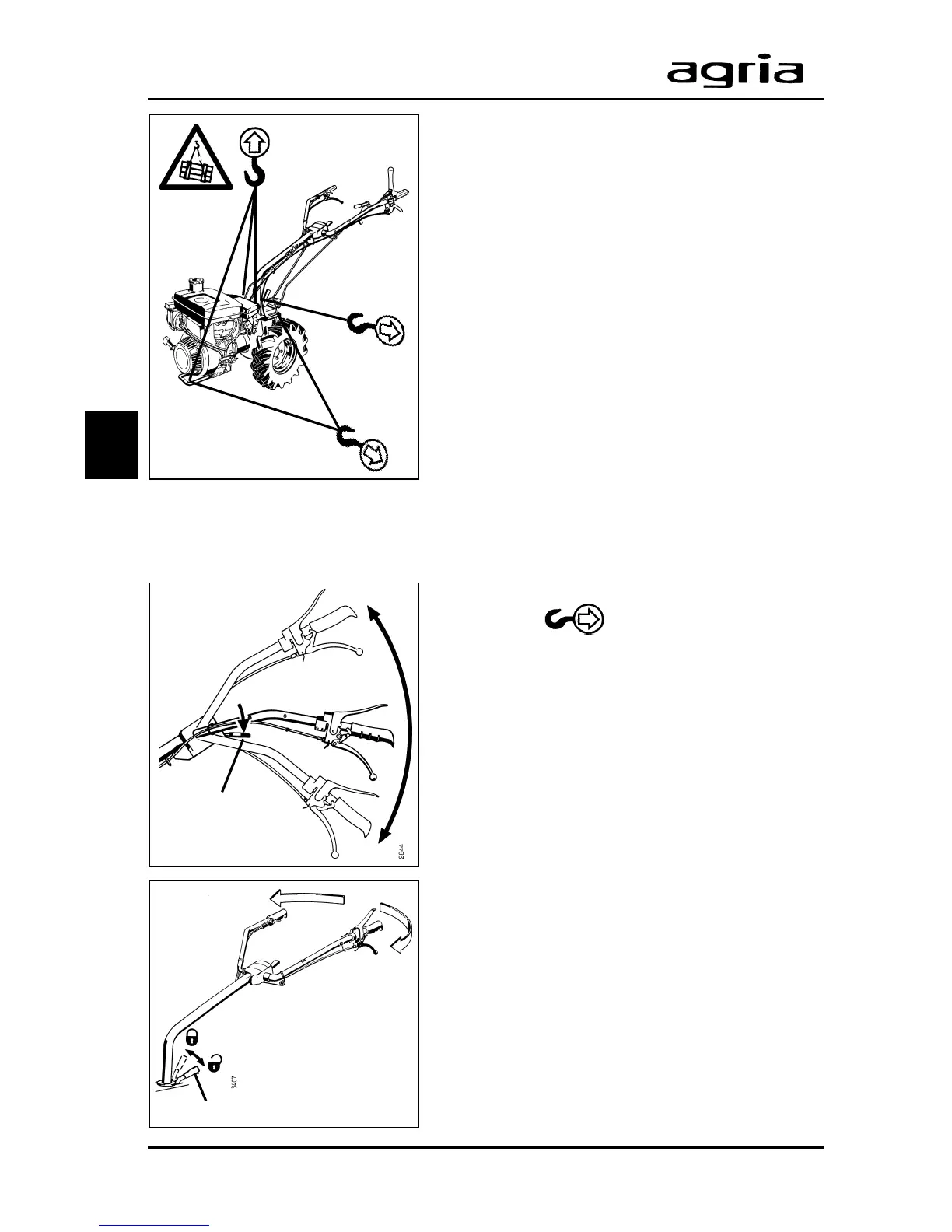 agria

2844

3407