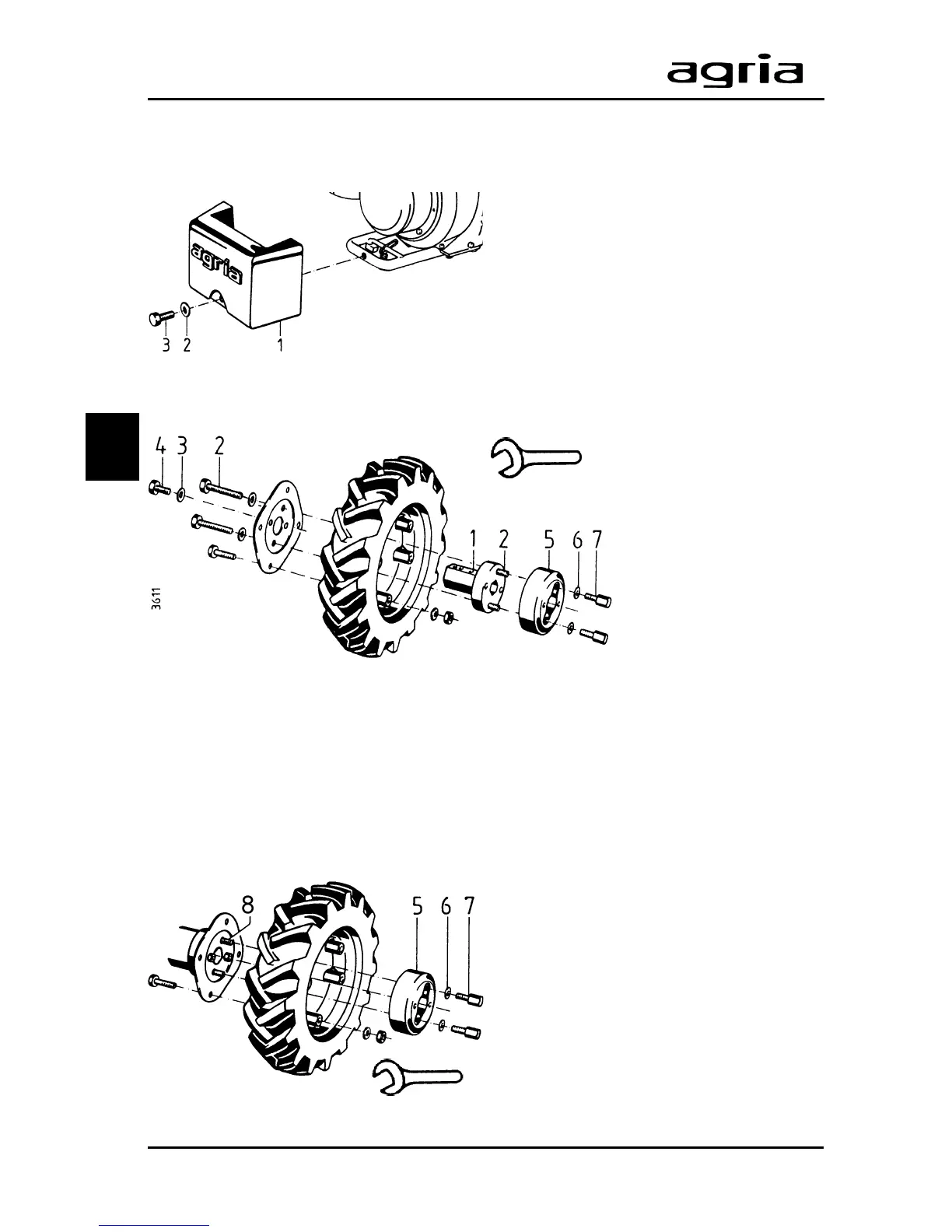 agria

agria

3 2 1

4 3 2

1 2 5 6 7

3611

8

5 6 7